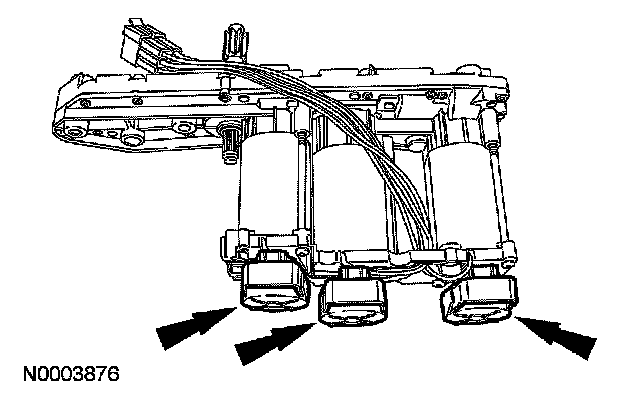 N0003876