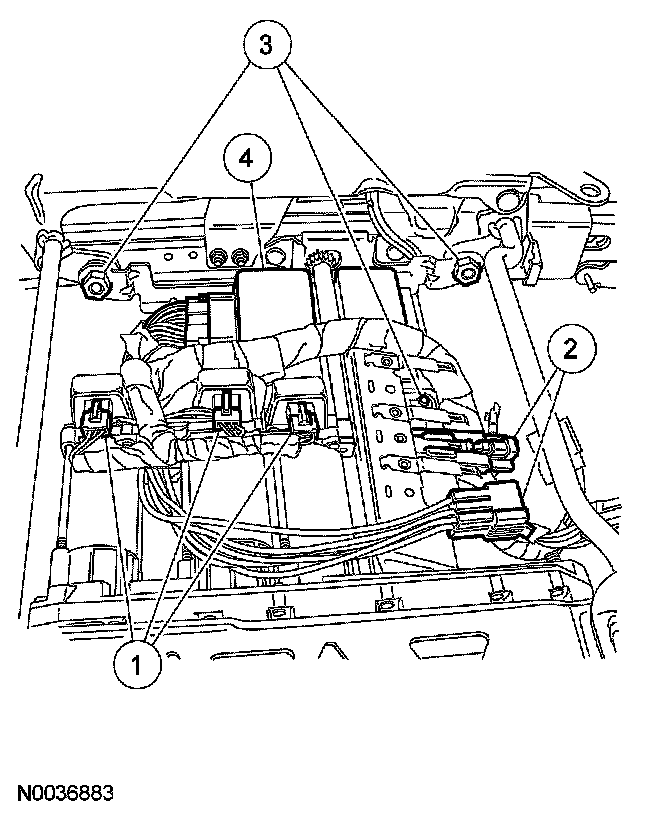 3
4
2
1
N0036883