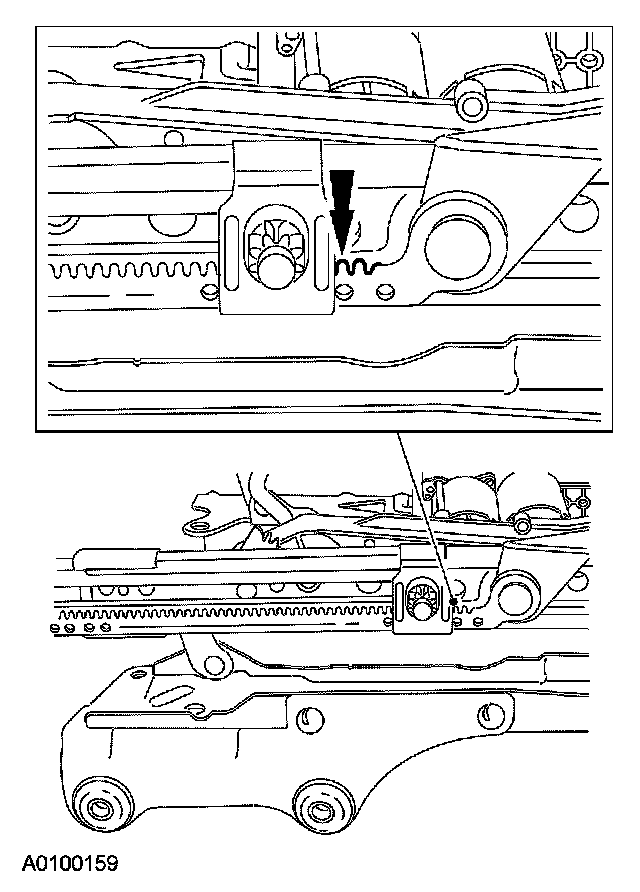 A0100159