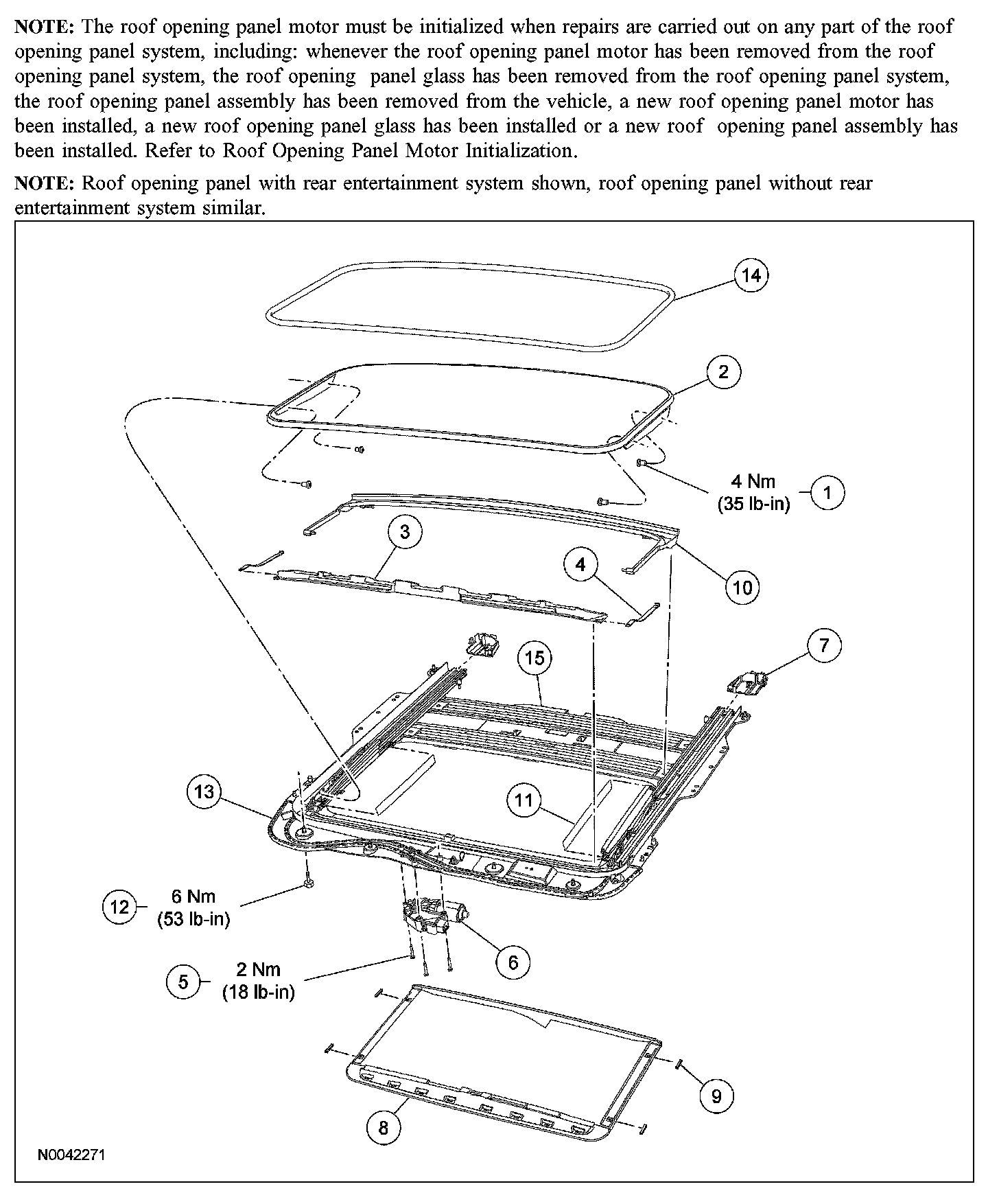 NOTE: The roof opening panel motor must be initialized when repairs are carried out on any part of the roof opening panel system, including: whenever the roof opening panel motor has been removed from the roof opening panel system, the roof opening panel glass has been removed from the roof opening panel system, the roof opening panel assembly has been removed from the vehicle, a new roof opening panel motor has been installed, a new roof opening panel glass has been installed or a new roof opening panel assembly has been installed. Refer to Roof Opening Panel Motor Initialization.

NOTE: Roof opening panel with rear entertainment system shown, roof opening panel without rear entertainment system similar.

14
2
4 Nm
(35 lb-in)
1
3
4
10
7
15
13
11
12
6 Nm
(53 lb-in)
6
5
2 Nm
(18 lb-in)
9
8
N0042271