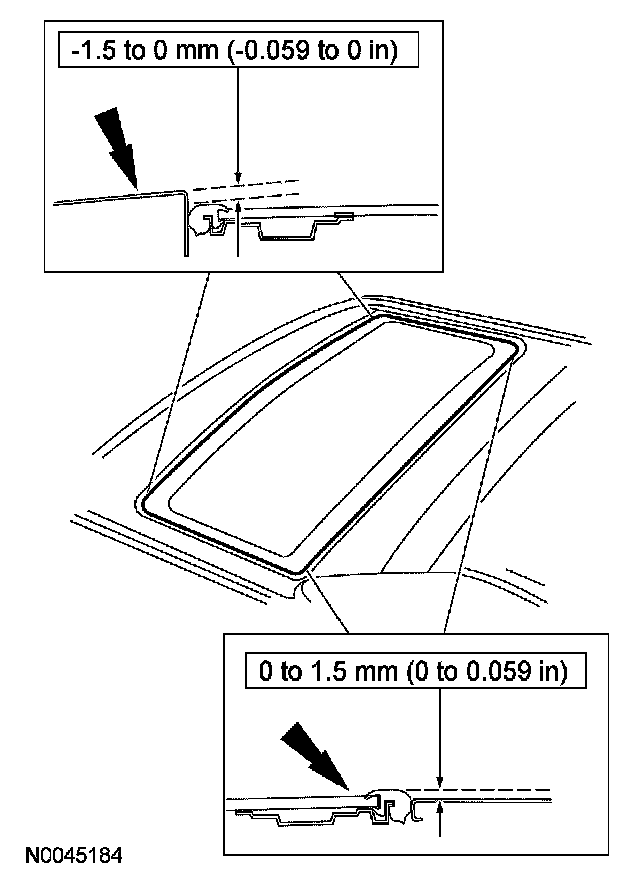 -1.5 to 0 mm (-0.059 to 0 in)

0 to 1.5 mm (0 to 0.059 in)

N0045184