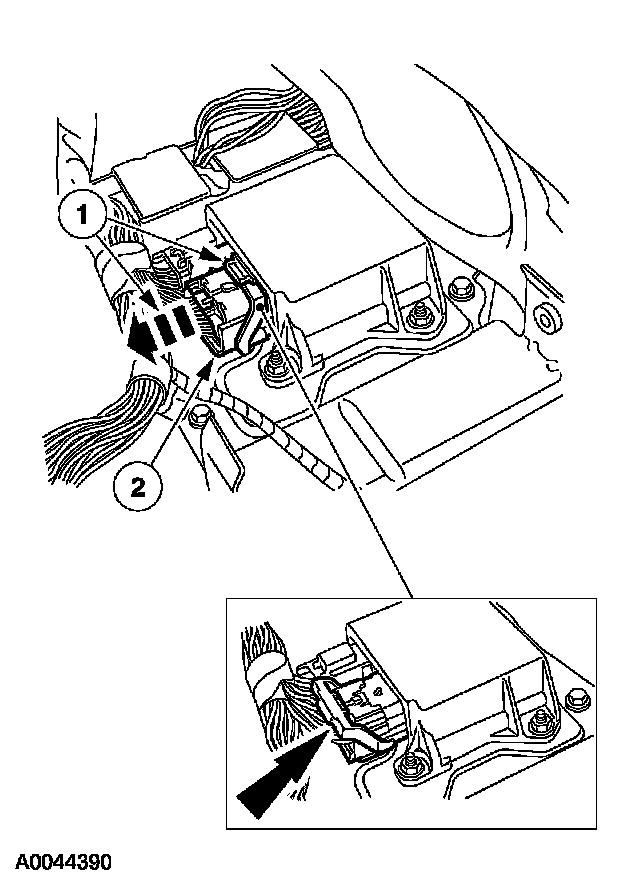 1

2

A0044390