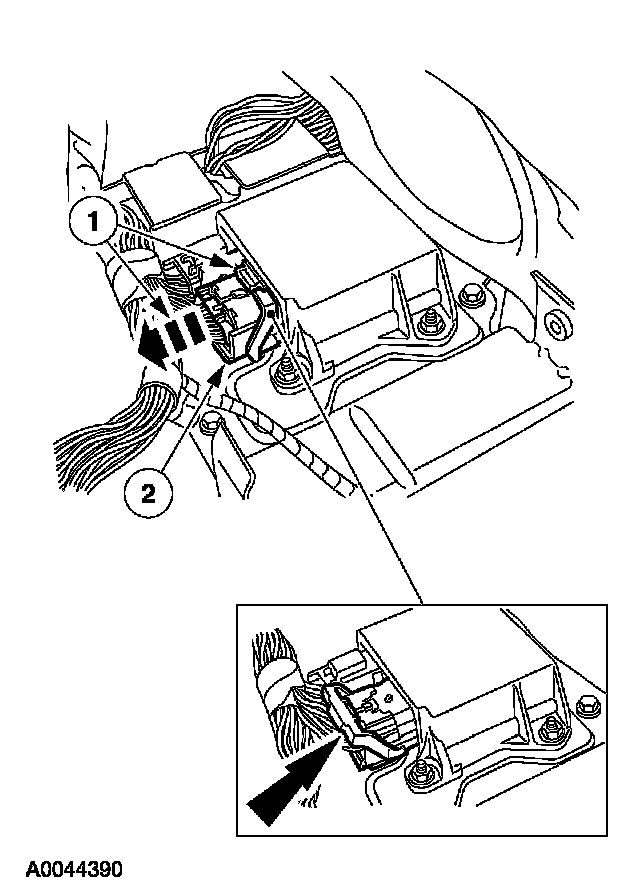 1

2

A0044390