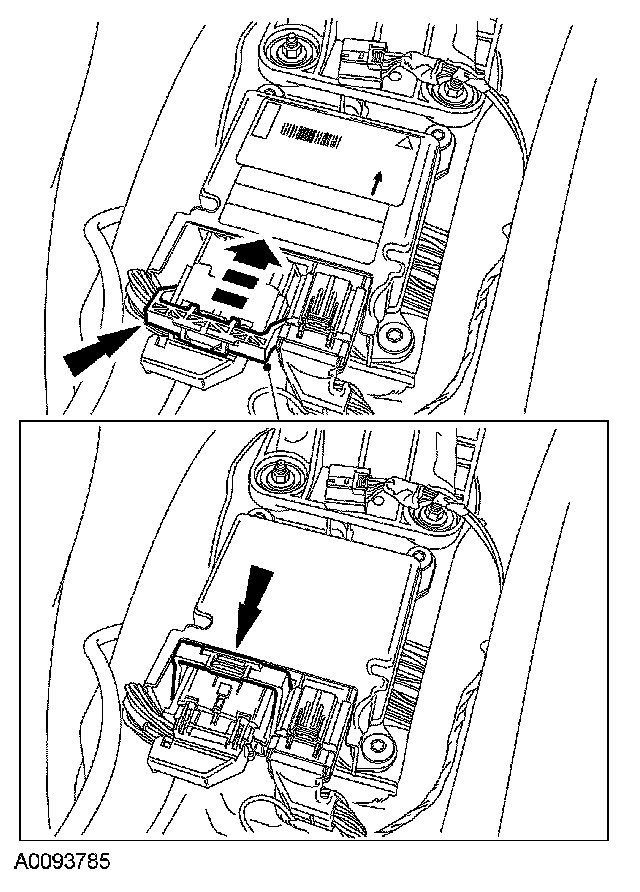 A0093785