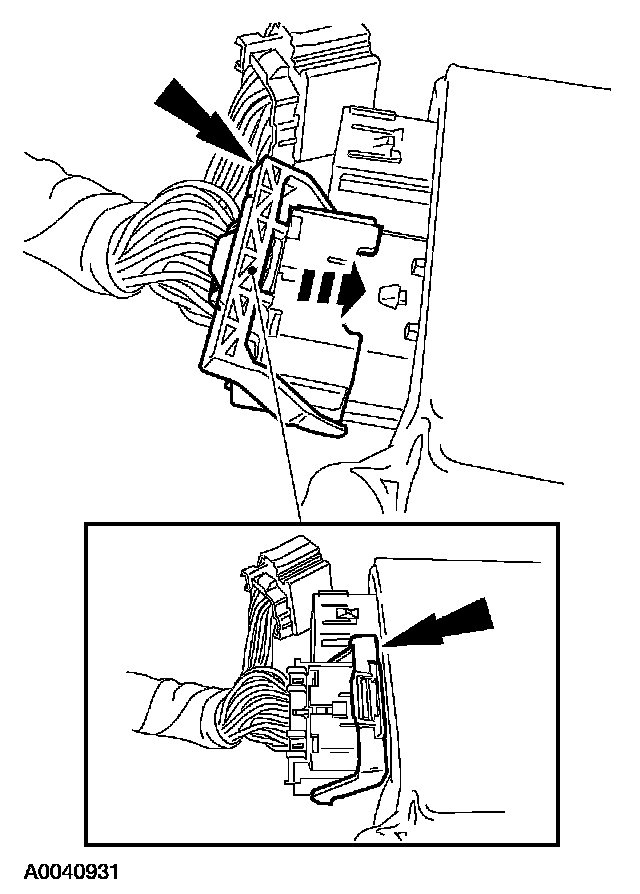 A0040931