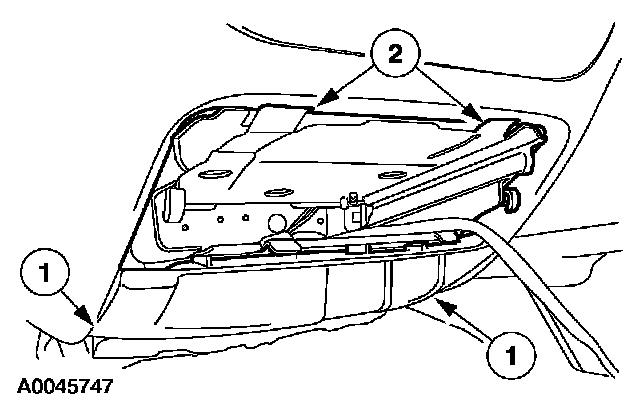 2
1
1
A0045747