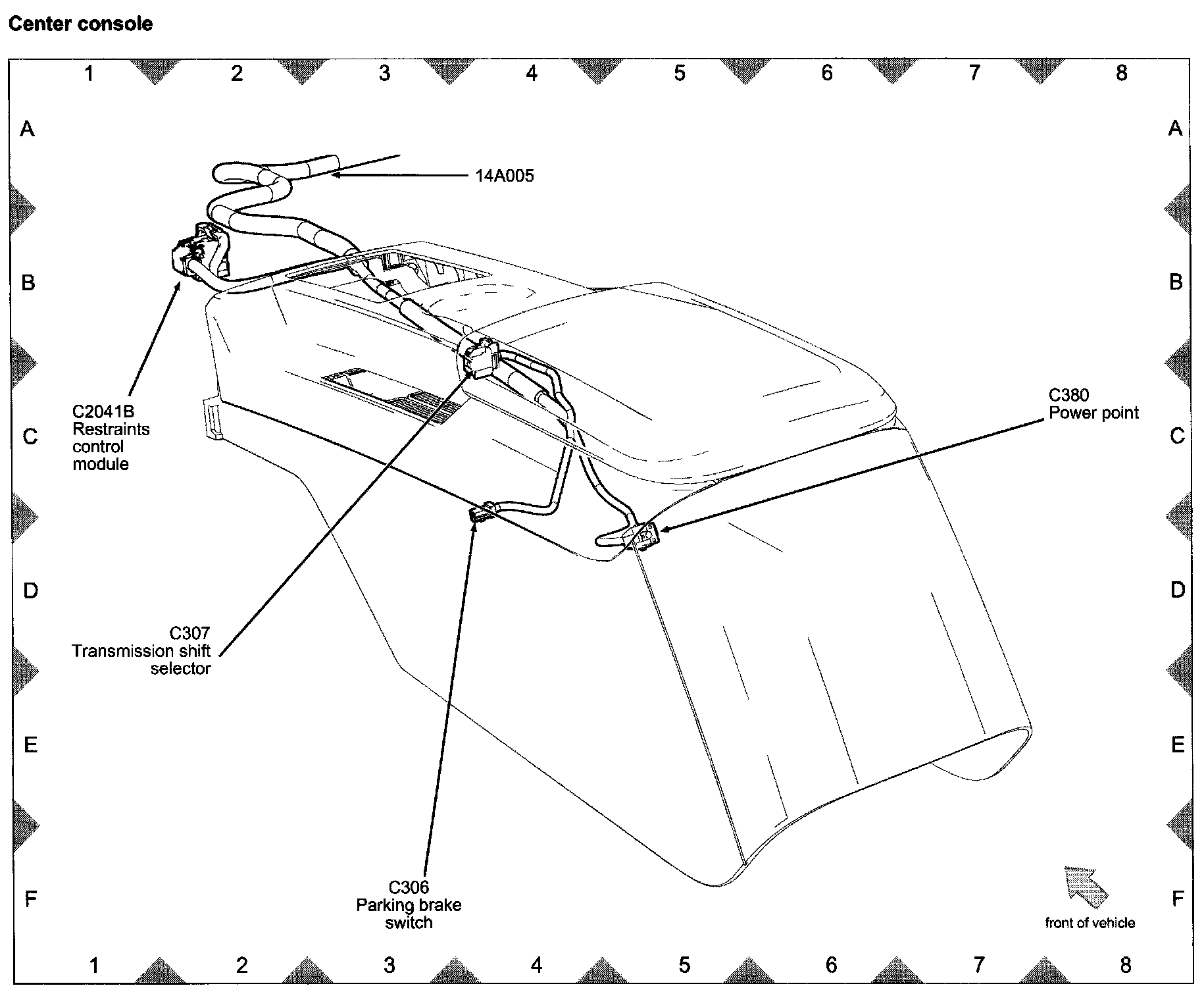 Center console

1 2 3 4 5 6 7 8

A
B
C
D
E
F

A
B
C
D
E
F

14A005

C2041B
Restraints control module

C380
Power point

C307
Transmission shift selector

C306
Parking brake switch

front of vehicle

1 2 3 4 5 6 7 8