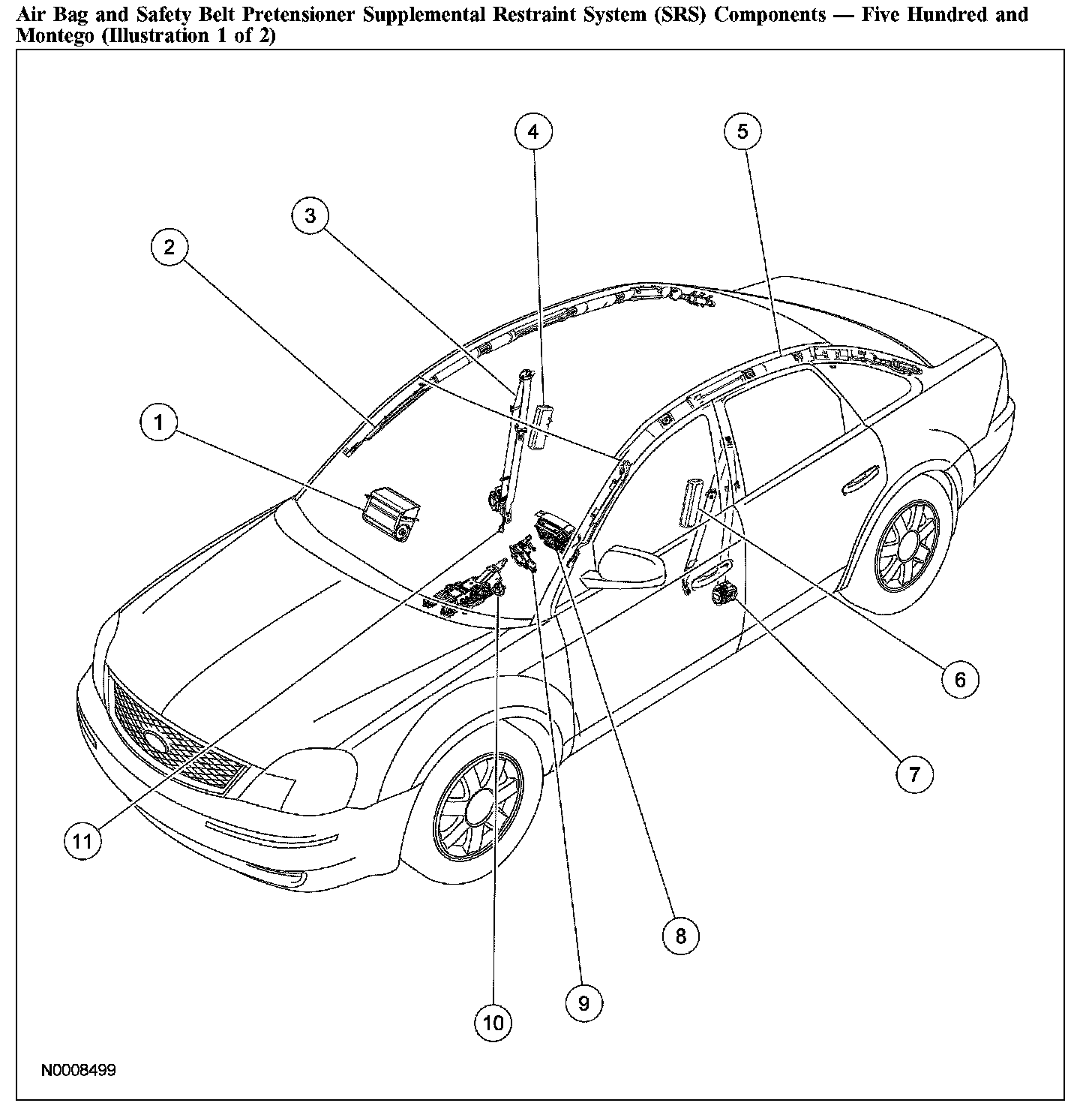 Air Bag and Safety Belt Pretensioner Supplemental Restraint System (SRS) Components — Five Hundred and Montego (Illustration 1 of 2)

4
5
3
2
1
6
7
11
8
9
10

N0008499