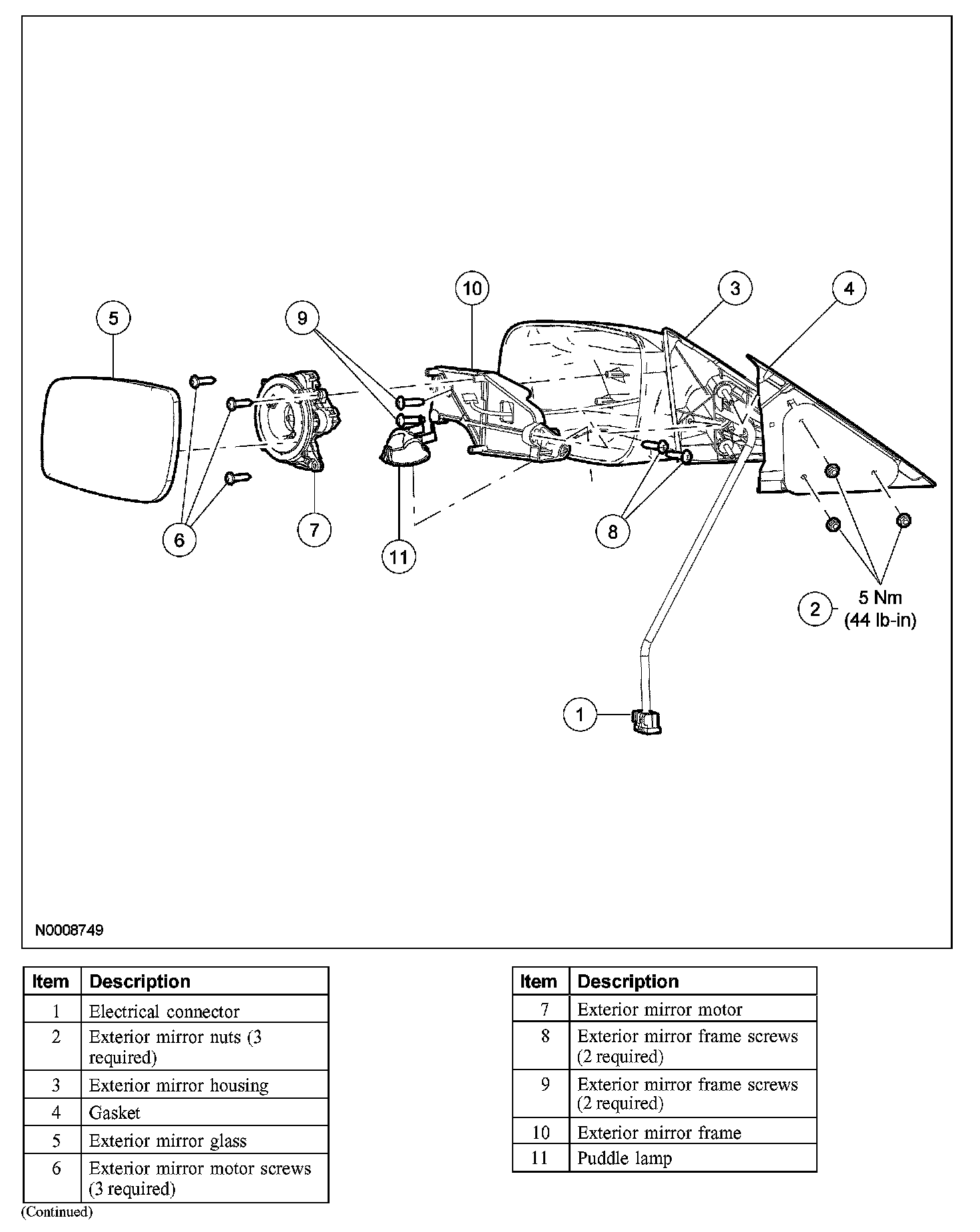 5

9

10

3

4

6

7

11

8

2

5 Nm
(44 lb-in)

1

N0008749

| Item | Description |
|---|---|
| 1 | Electrical connector |
| 2 | Exterior mirror nuts (3 required) |
| 3 | Exterior mirror housing |
| 4 | Gasket |
| 5 | Exterior mirror glass |
| 6 | Exterior mirror motor screws (3 required) |

(Continued)

| Item | Description |
|---|---|
| 7 | Exterior mirror motor |
| 8 | Exterior mirror frame screws (2 required) |
| 9 | Exterior mirror frame screws (2 required) |
| 10 | Exterior mirror frame |
| 11 | Puddle lamp |