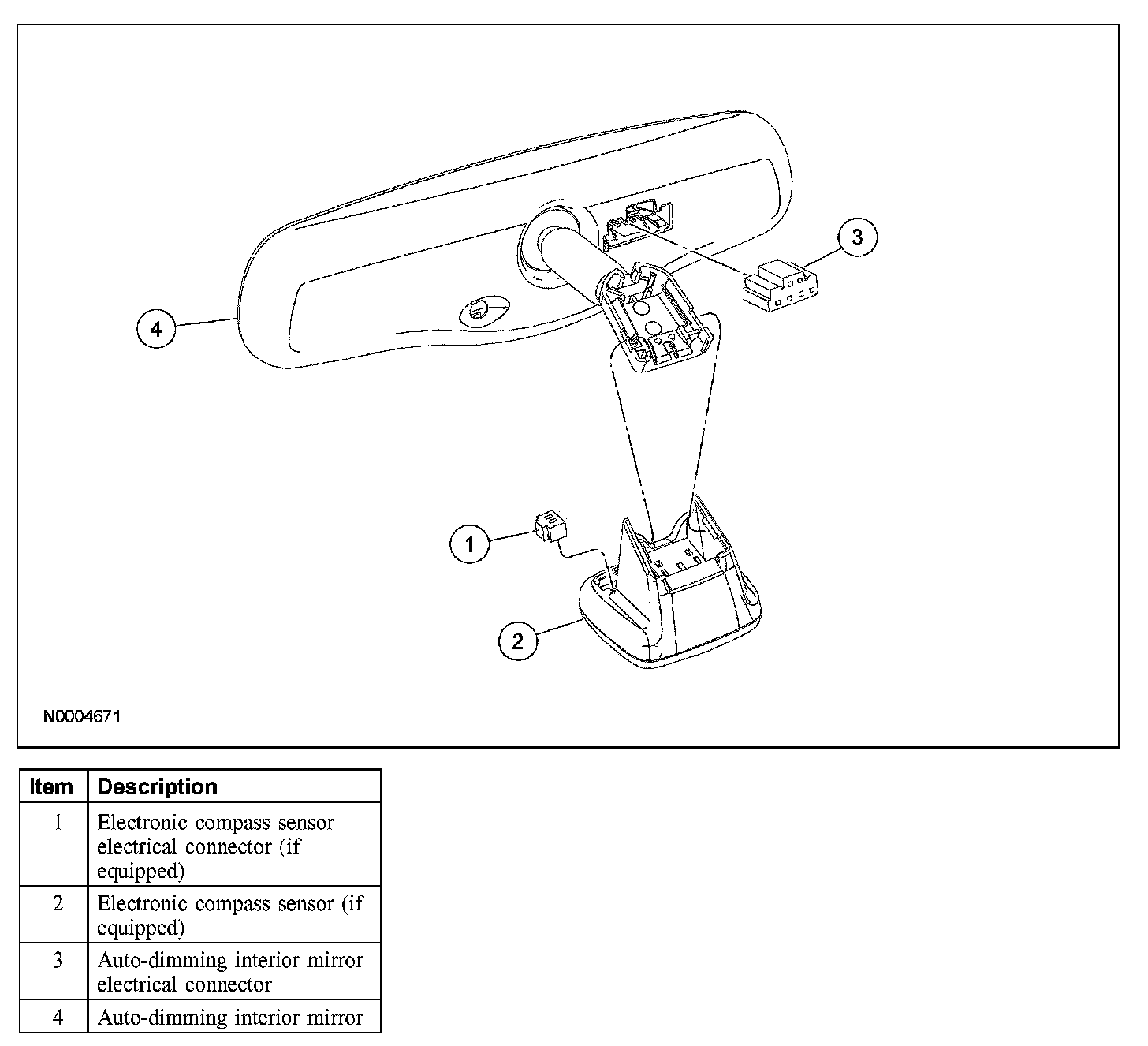 3

4

1

2

N0004671

| Item | Description |
|---|---|
| 1 | Electronic compass sensor electrical connector (if equipped) |
| 2 | Electronic compass sensor (if equipped) |
| 3 | Auto-dimming interior mirror electrical connector |
| 4 | Auto-dimming interior mirror |