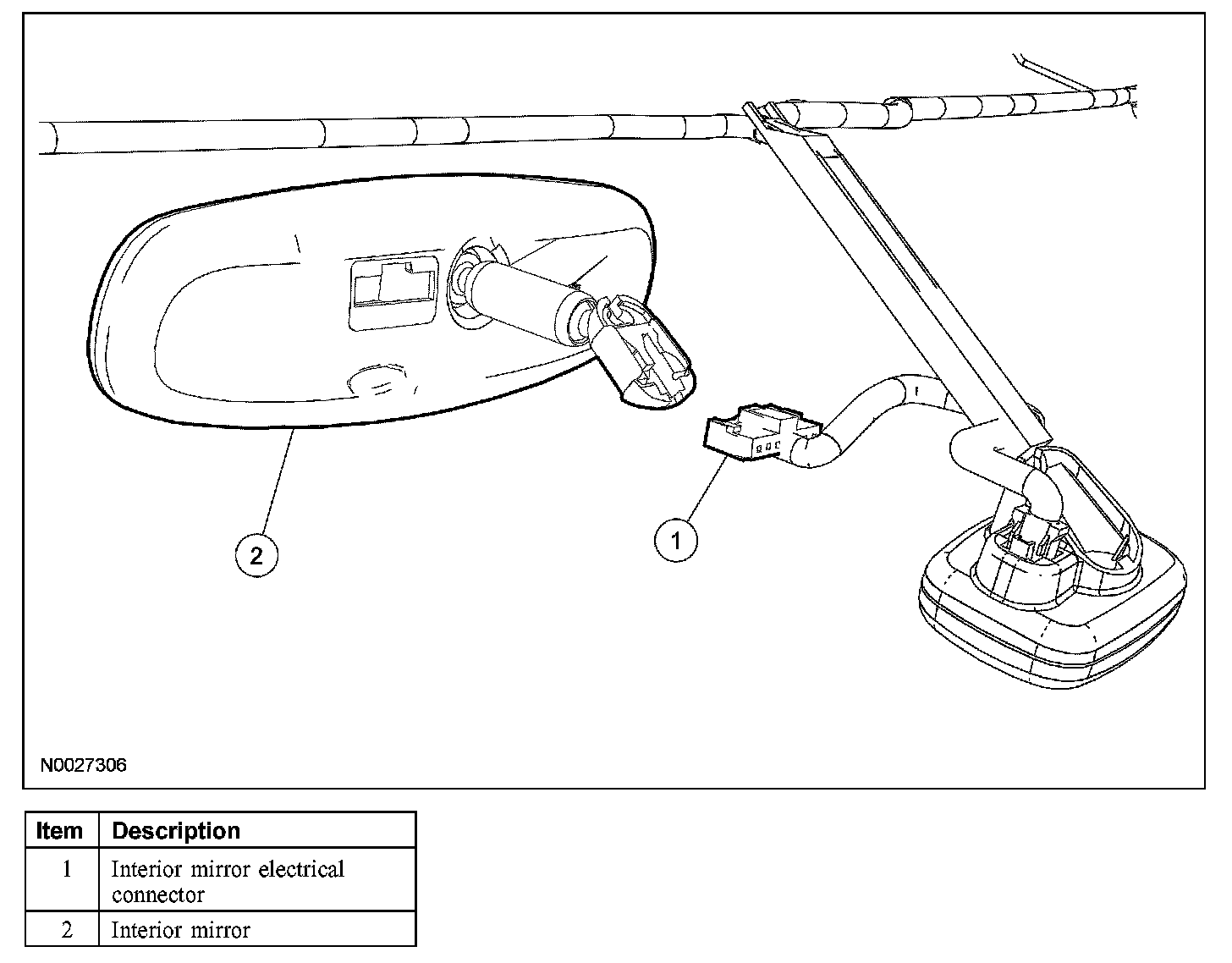 2

1

N0027306

| Item | Description |
|---|---|
| 1 | Interior mirror electrical connector |
| 2 | Interior mirror |