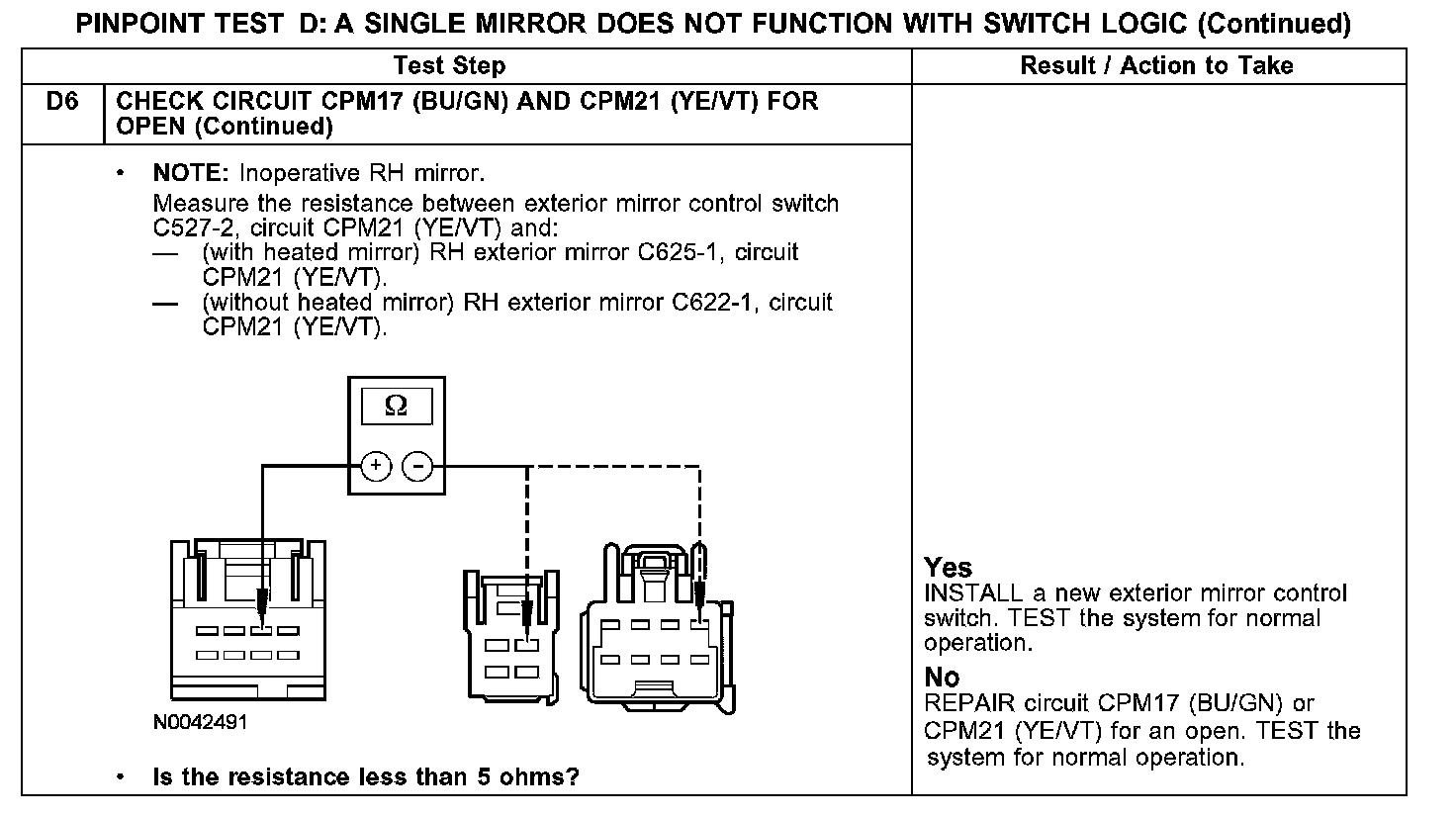 PINPOINT TEST D: A SINGLE MIRROR DOES NOT FUNCTION WITH SWITCH LOGIC (Continued)

| Test Step | | Result / Action to Take |
|---|---|---|
| D6 | CHECK CIRCUIT CPM17 (BU/GN) AND CPM21 (YE/VT) FOR OPEN (Continued) | |
| | • NOTE: Inoperative RH mirror. Measure the resistance between exterior mirror control switch C527-2, circuit CPM21 (YE/VT) and: — (with heated mirror) RH exterior mirror C625-1, circuit CPM21 (YE/VT). — (without heated mirror) RH exterior mirror C622-1, circuit CPM21 (YE/VT). Ω + − N0042491 • Is the resistance less than 5 ohms? | Yes INSTALL a new exterior mirror control switch. TEST the system for normal operation. No REPAIR circuit CPM17 (BU/GN) or CPM21 (YE/VT) for an open. TEST the system for normal operation. |