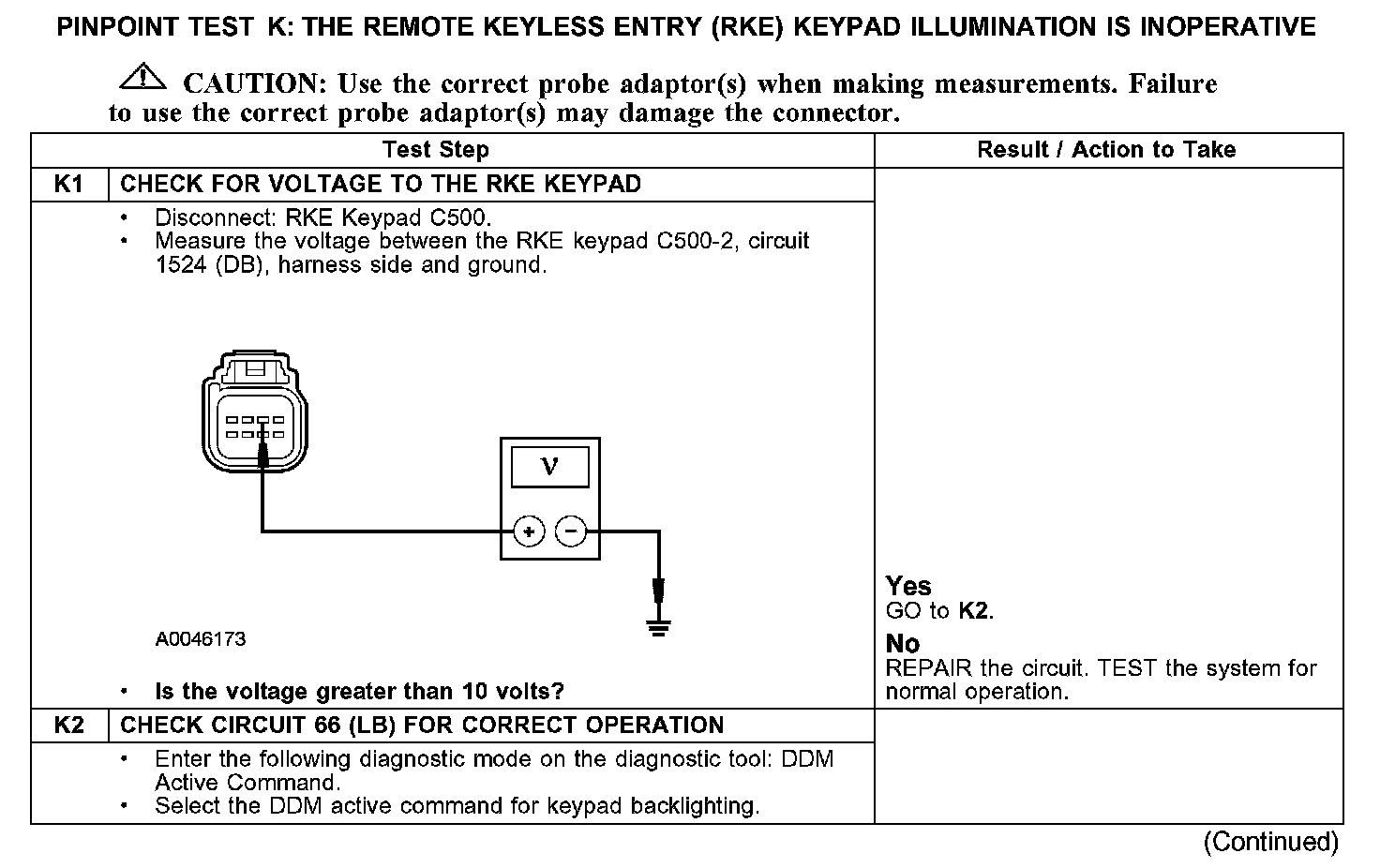 PINPOINT TEST K: THE REMOTE KEYLESS ENTRY (RKE) KEYPAD ILLUMINATION IS INOPERATIVE

CAUTION: Use the correct probe adaptor(s) when making measurements. Failure to use the correct probe adaptor(s) may damage the connector.

| | Test Step | Result / Action to Take |
|---|---|---|
| K1 | CHECK FOR VOLTAGE TO THE RKE KEYPAD | |
| | • Disconnect: RKE Keypad C500. • Measure the voltage between the RKE keypad C500-2, circuit 1524 (DB), harness side and ground. V + − A0046173 • Is the voltage greater than 10 volts? | Yes GO to K2. No REPAIR the circuit. TEST the system for normal operation. |
| K2 | CHECK CIRCUIT 66 (LB) FOR CORRECT OPERATION | |
| | • Enter the following diagnostic mode on the diagnostic tool: DDM Active Command. • Select the DDM active command for keypad backlighting. | |

(Continued)