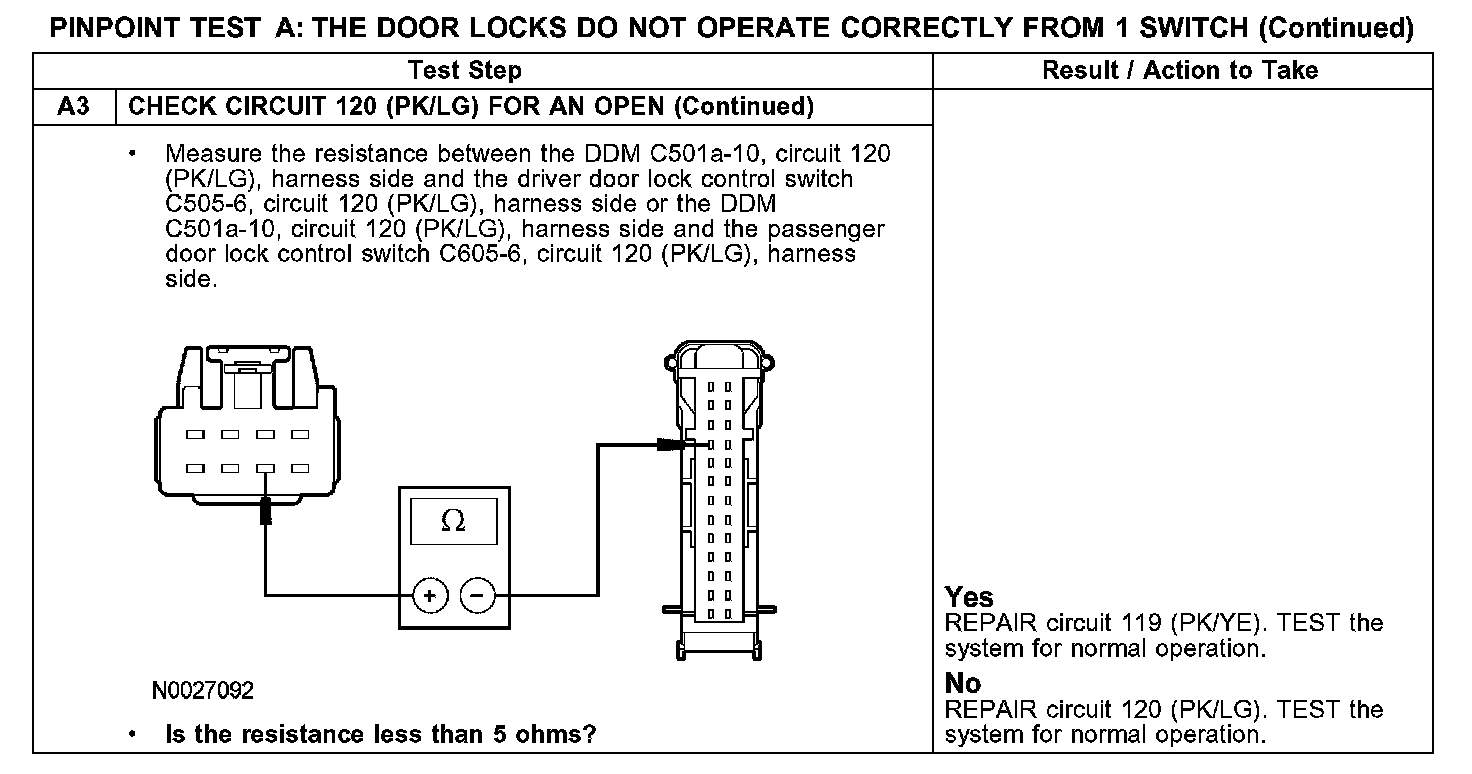 PINPOINT TEST A: THE DOOR LOCKS DO NOT OPERATE CORRECTLY FROM 1 SWITCH (Continued)

| Test Step | | Result / Action to Take |
|---|---|---|
| A3 | CHECK CIRCUIT 120 (PK/LG) FOR AN OPEN (Continued) | |
| | • Measure the resistance between the DDM C501a-10, circuit 120 (PK/LG), harness side and the driver door lock control switch C505-6, circuit 120 (PK/LG), harness side or the DDM C501a-10, circuit 120 (PK/LG), harness side and the passenger door lock control switch C605-6, circuit 120 (PK/LG), harness side. $\Omega$ + − N0027092 • Is the resistance less than 5 ohms? | **Yes** REPAIR circuit 119 (PK/YE). TEST the system for normal operation. **No** REPAIR circuit 120 (PK/LG). TEST the system for normal operation. |