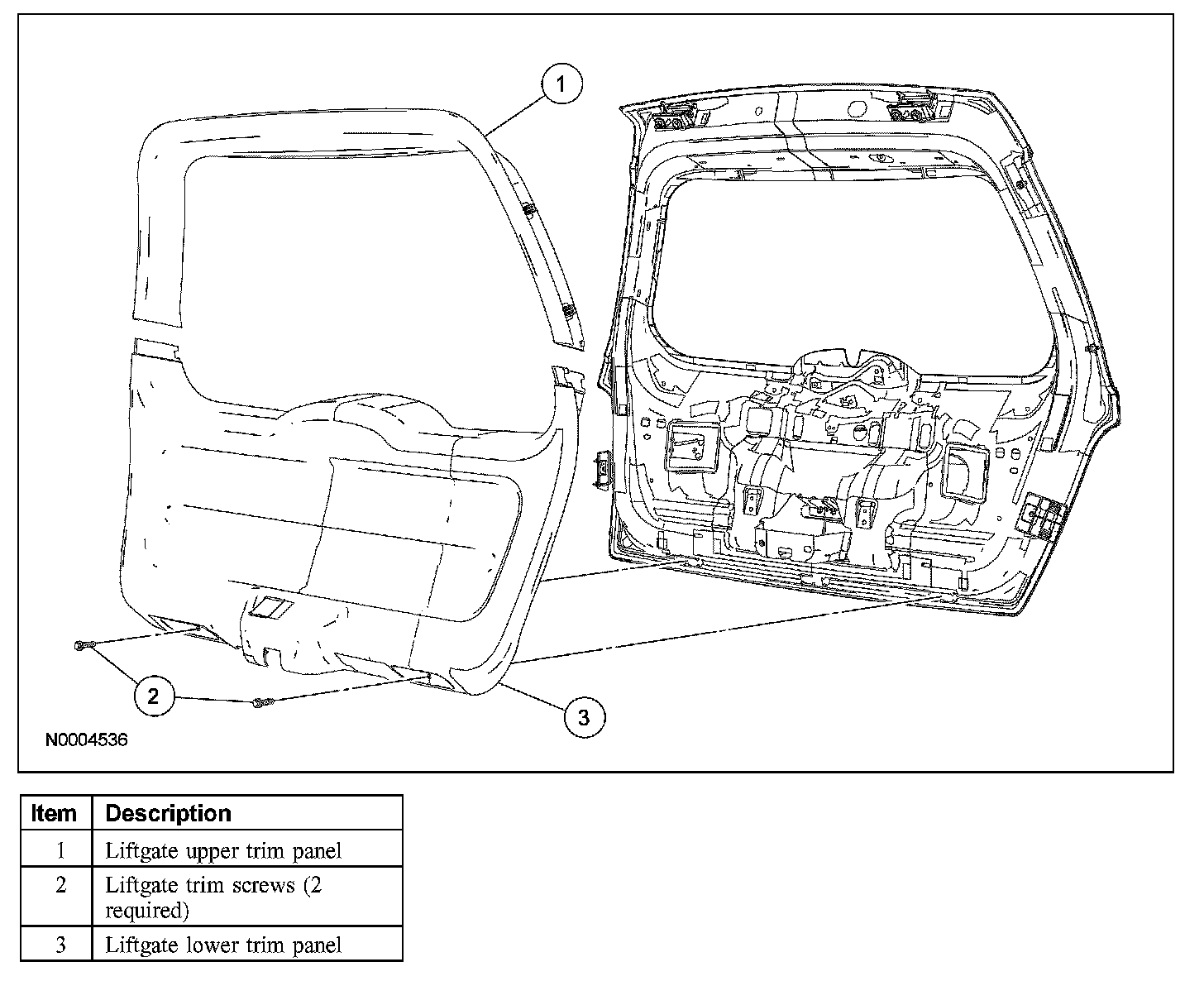 1

2

3

N0004536

| Item | Description |
|---|---|
| 1 | Liftgate upper trim panel |
| 2 | Liftgate trim screws (2 required) |
| 3 | Liftgate lower trim panel |