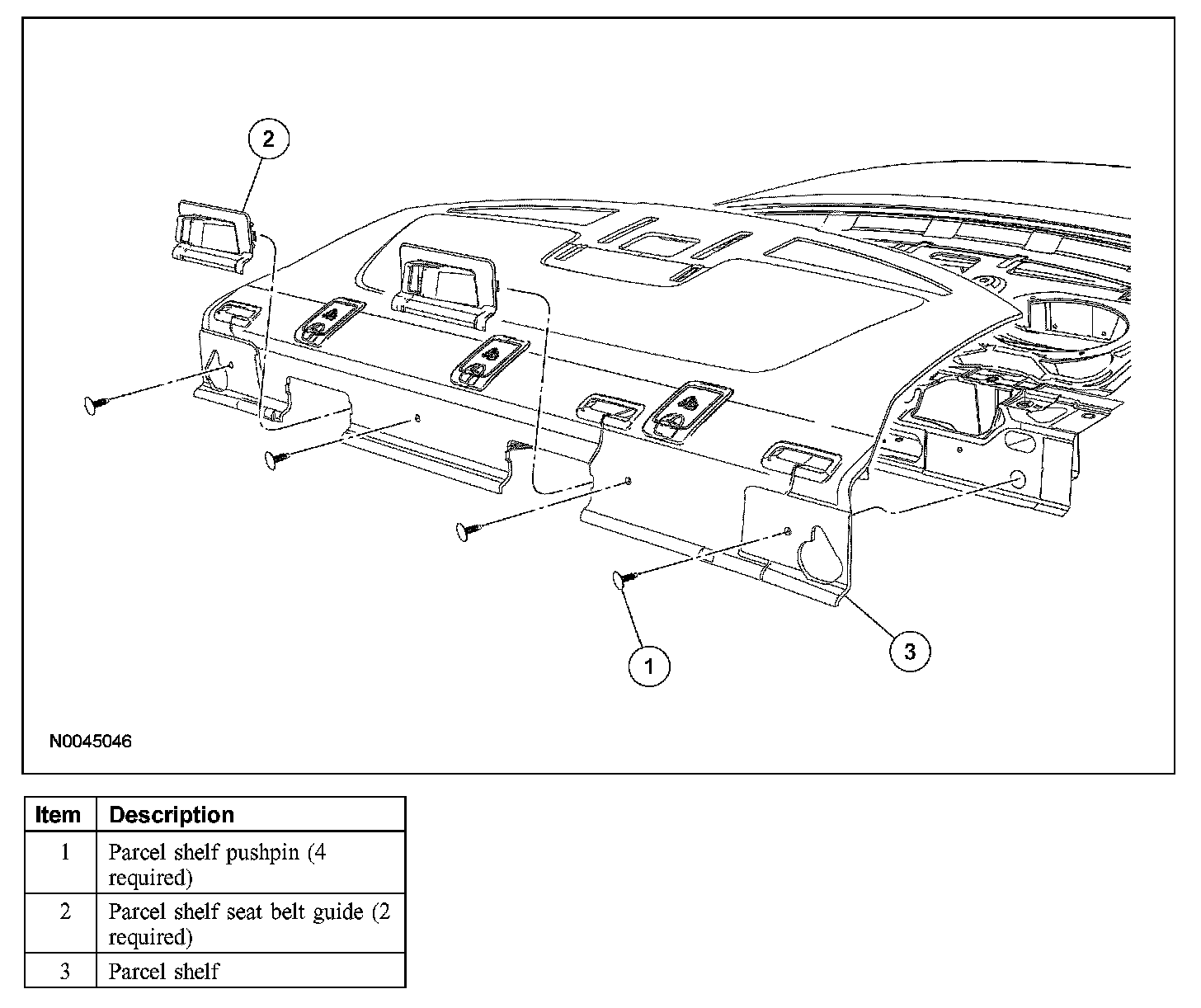 2

1

3

N0045046

| Item | Description |
|---|---|
| 1 | Parcel shelf pushpin (4 required) |
| 2 | Parcel shelf seat belt guide (2 required) |
| 3 | Parcel shelf |