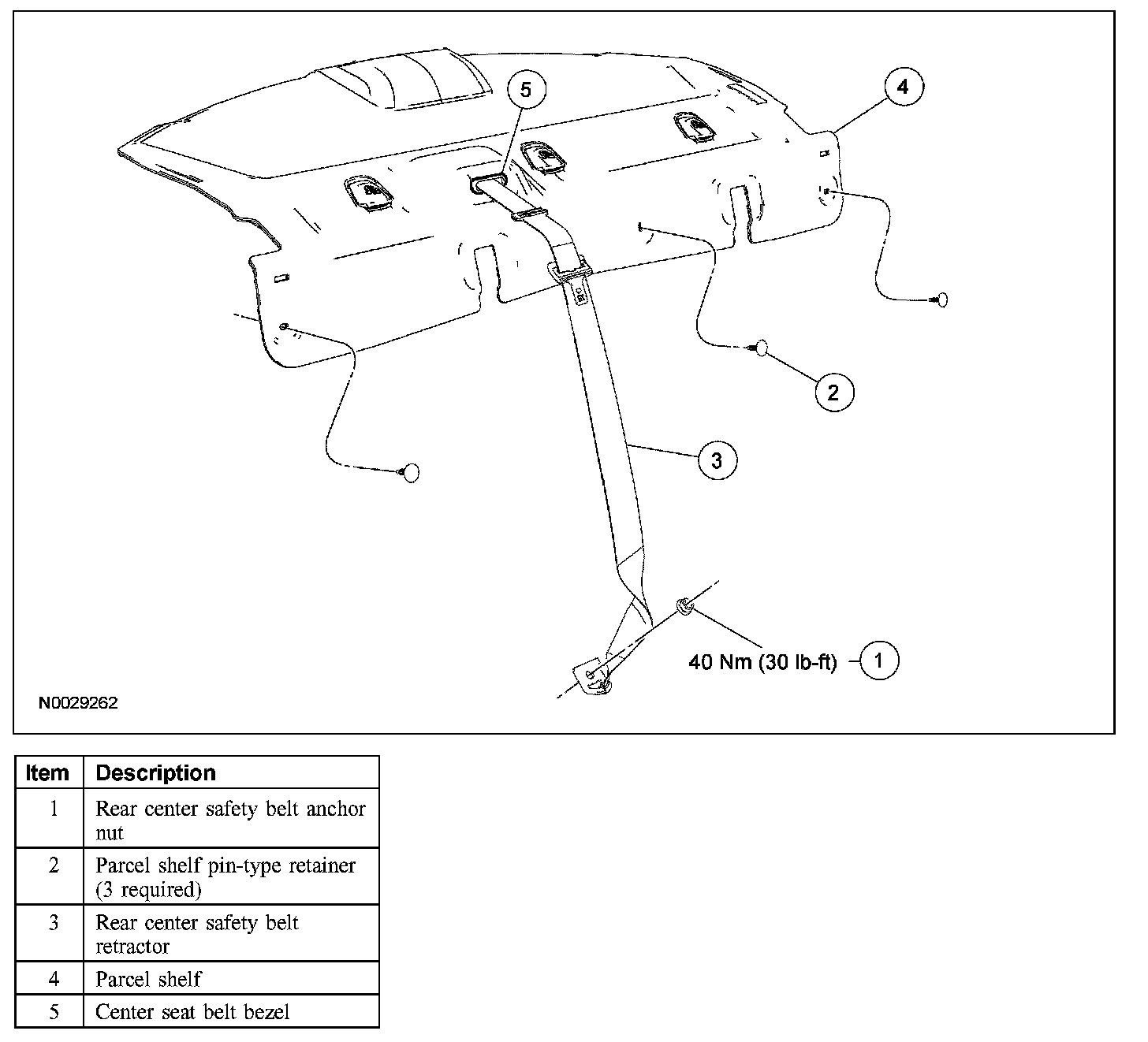 5

4

2

3

40 Nm (30 lb-ft)

1

N0029262

| Item | Description |
|---|---|
| 1 | Rear center safety belt anchor nut |
| 2 | Parcel shelf pin-type retainer (3 required) |
| 3 | Rear center safety belt retractor |
| 4 | Parcel shelf |
| 5 | Center seat belt bezel |