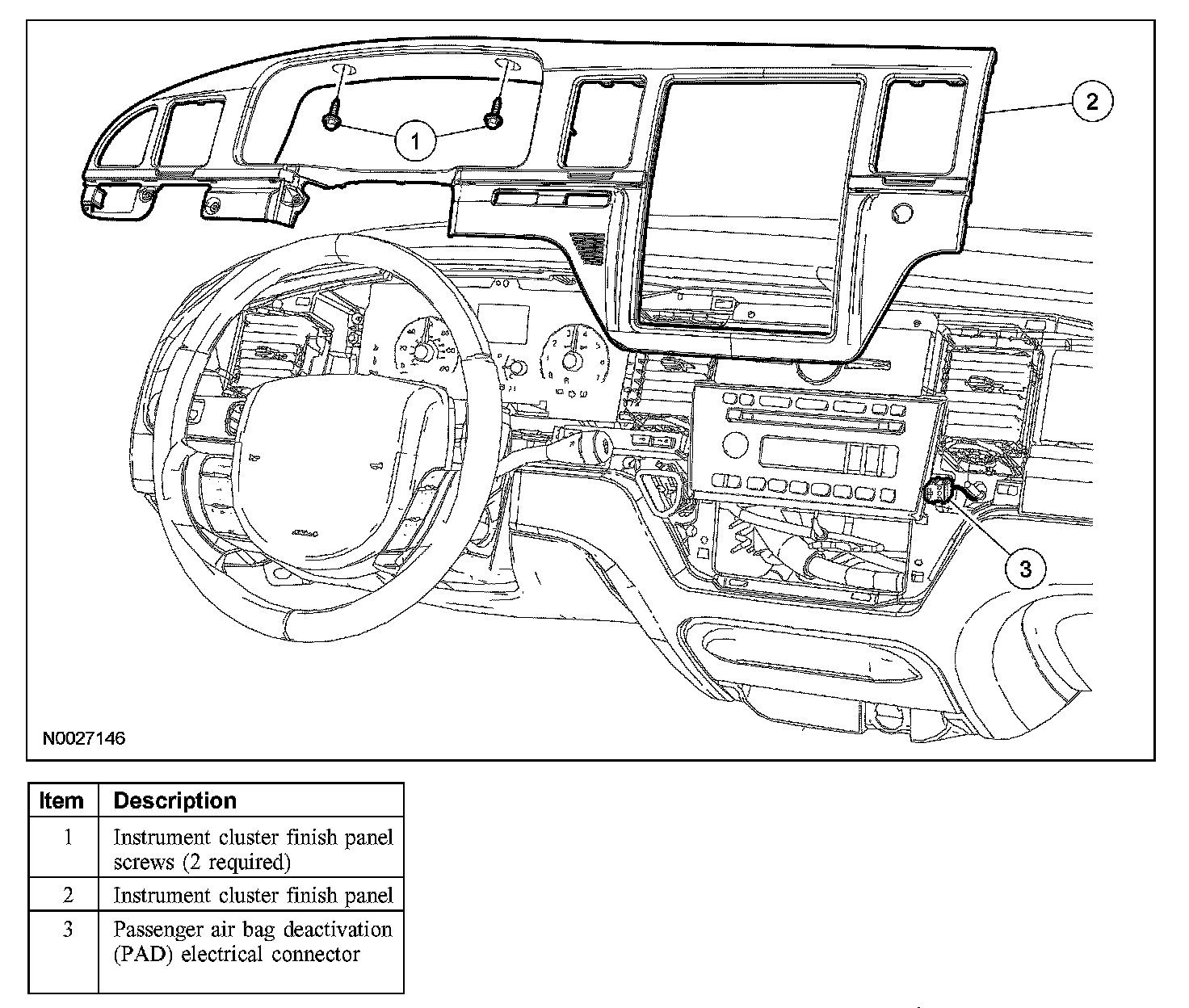 1
2
3
N0027146

| Item | Description |
|---|---|
| 1 | Instrument cluster finish panel screws (2 required) |
| 2 | Instrument cluster finish panel |
| 3 | Passenger air bag deactivation (PAD) electrical connector |