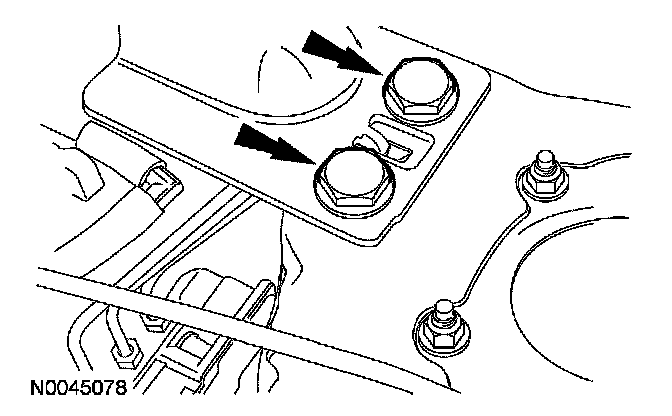 N0045078