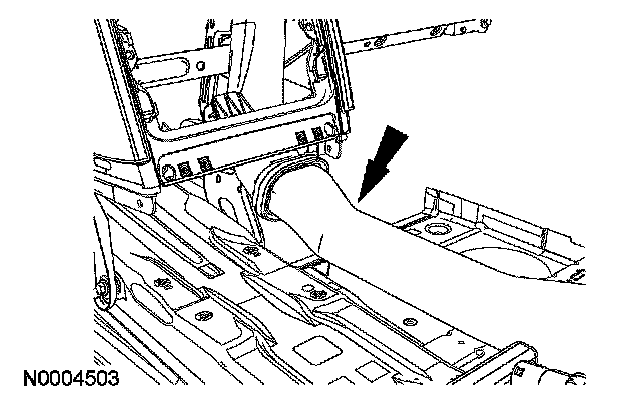 N0004503