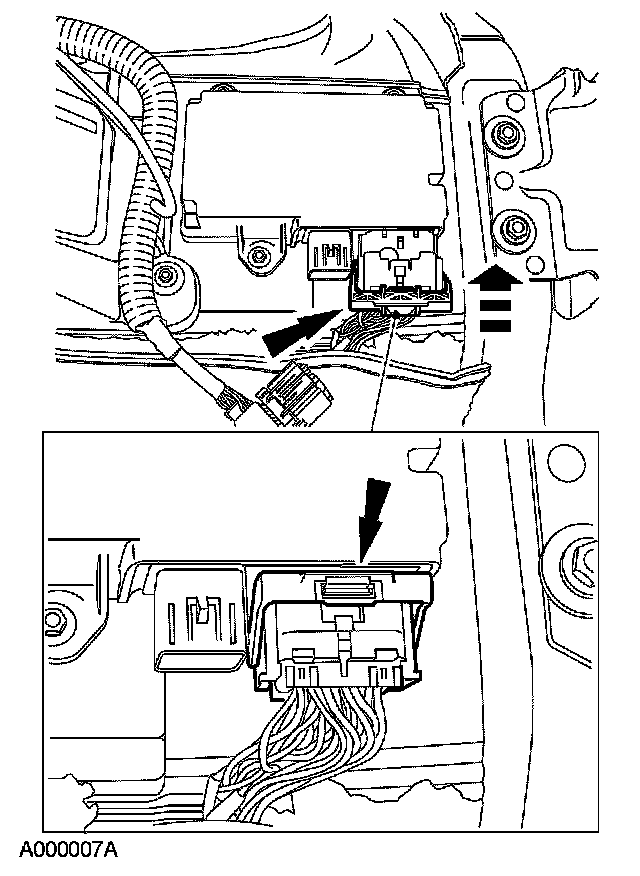 A000007A