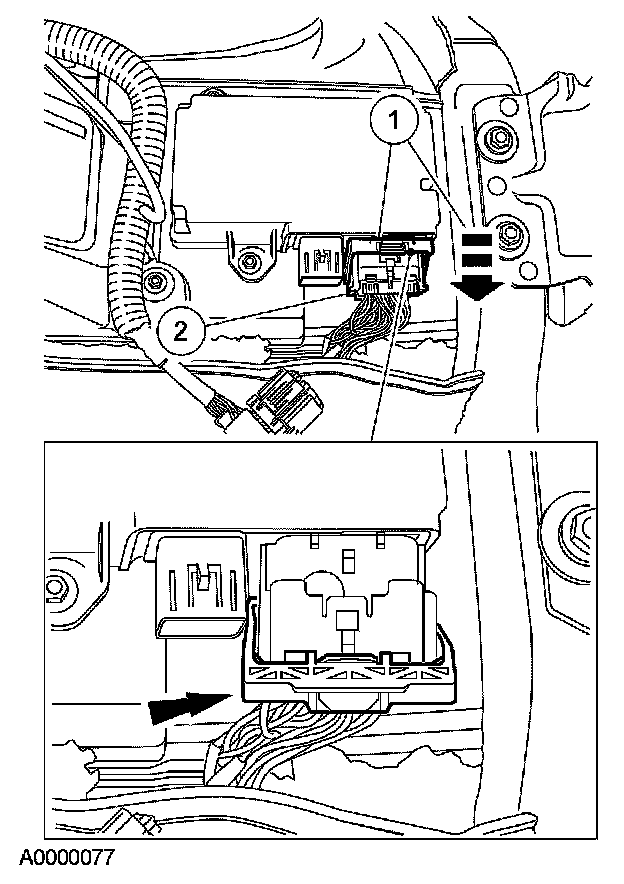 1

2

A0000077