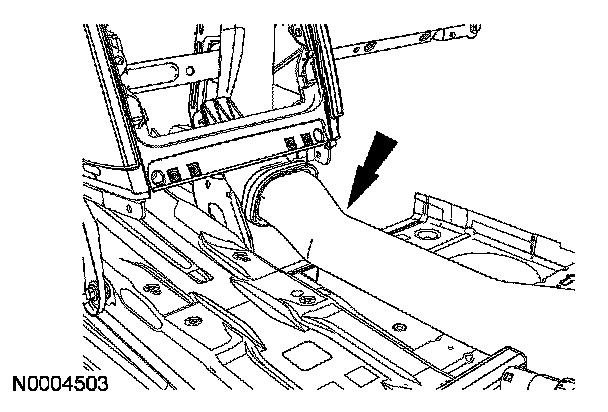 N0004503