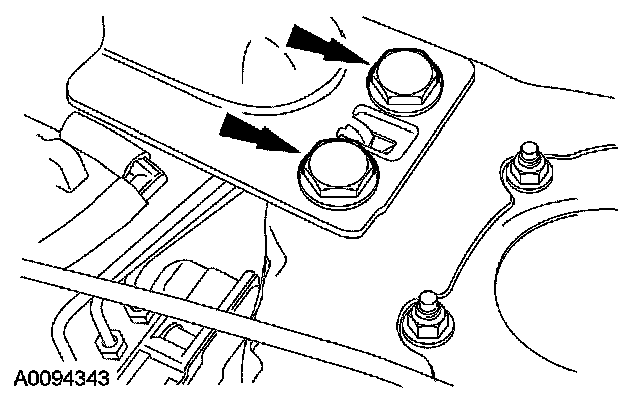 A0094343