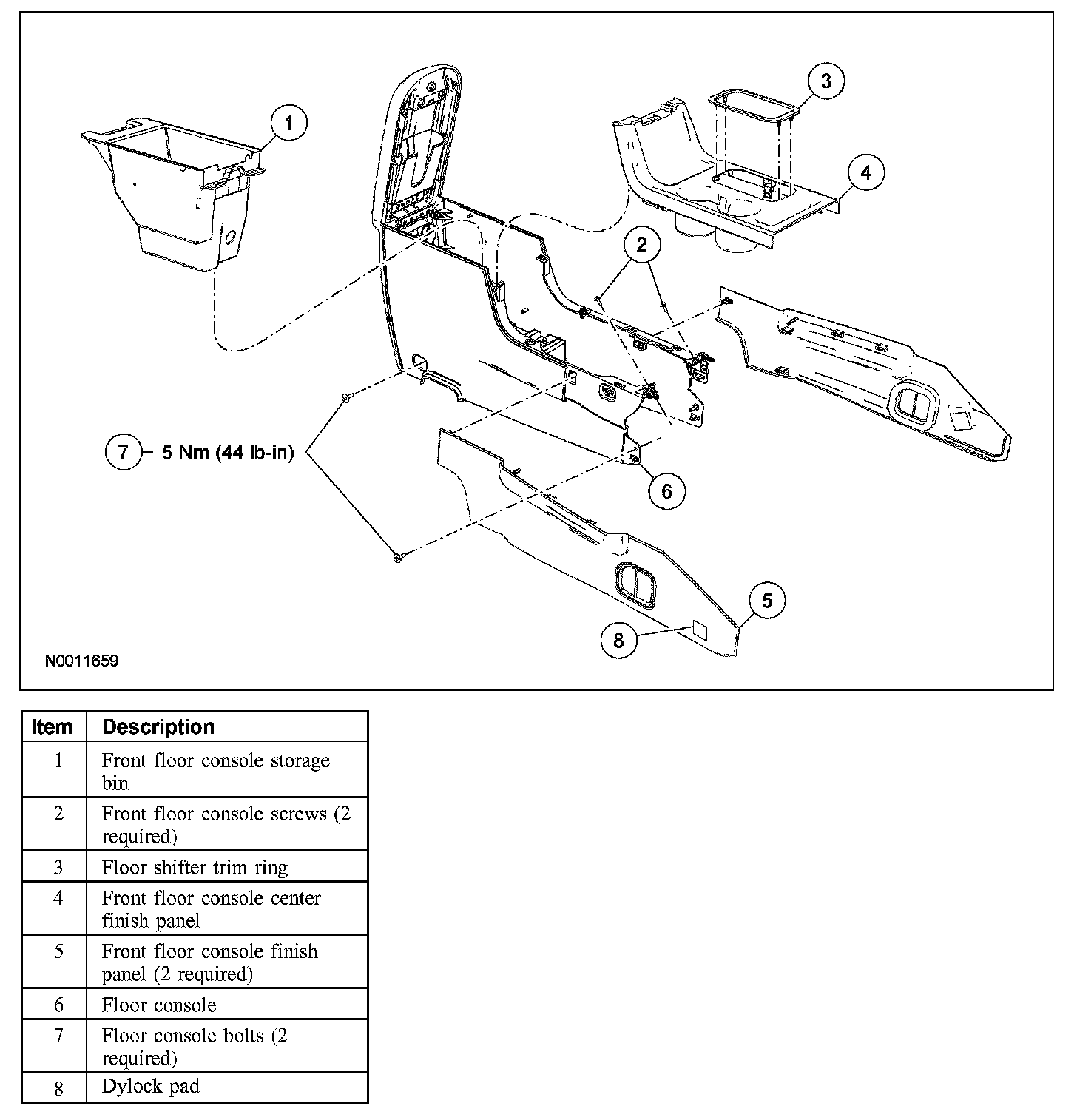 1
3
4
2
7 5 Nm (44 lb-in)
6
5
8
N0011659

| Item | Description |
|---|---|
| 1 | Front floor console storage bin |
| 2 | Front floor console screws (2 required) |
| 3 | Floor shifter trim ring |
| 4 | Front floor console center finish panel |
| 5 | Front floor console finish panel (2 required) |
| 6 | Floor console |
| 7 | Floor console bolts (2 required) |
| 8 | Dylock pad |