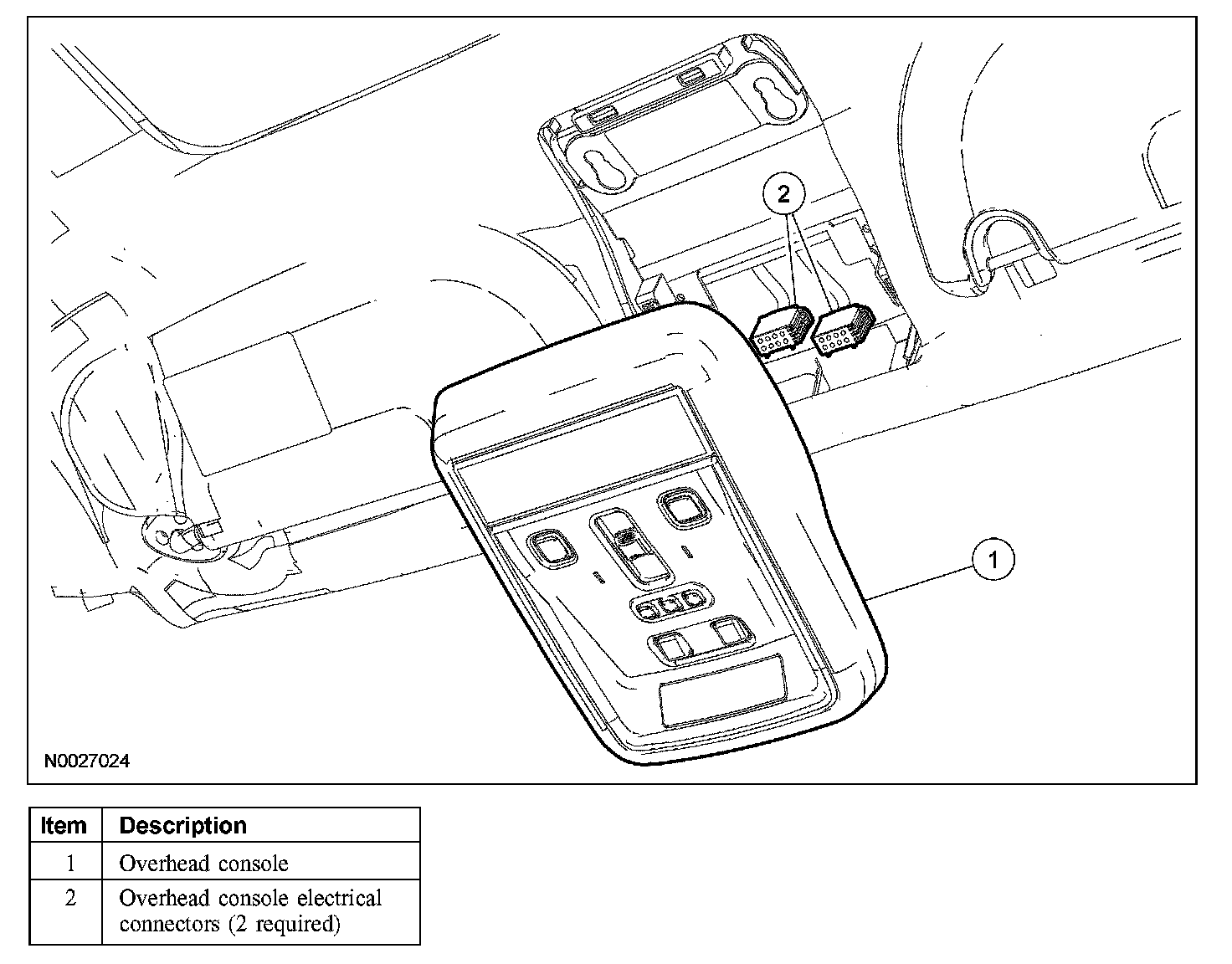 2

1

N0027024

| Item | Description |
|---|---|
| 1 | Overhead console |
| 2 | Overhead console electrical connectors (2 required) |