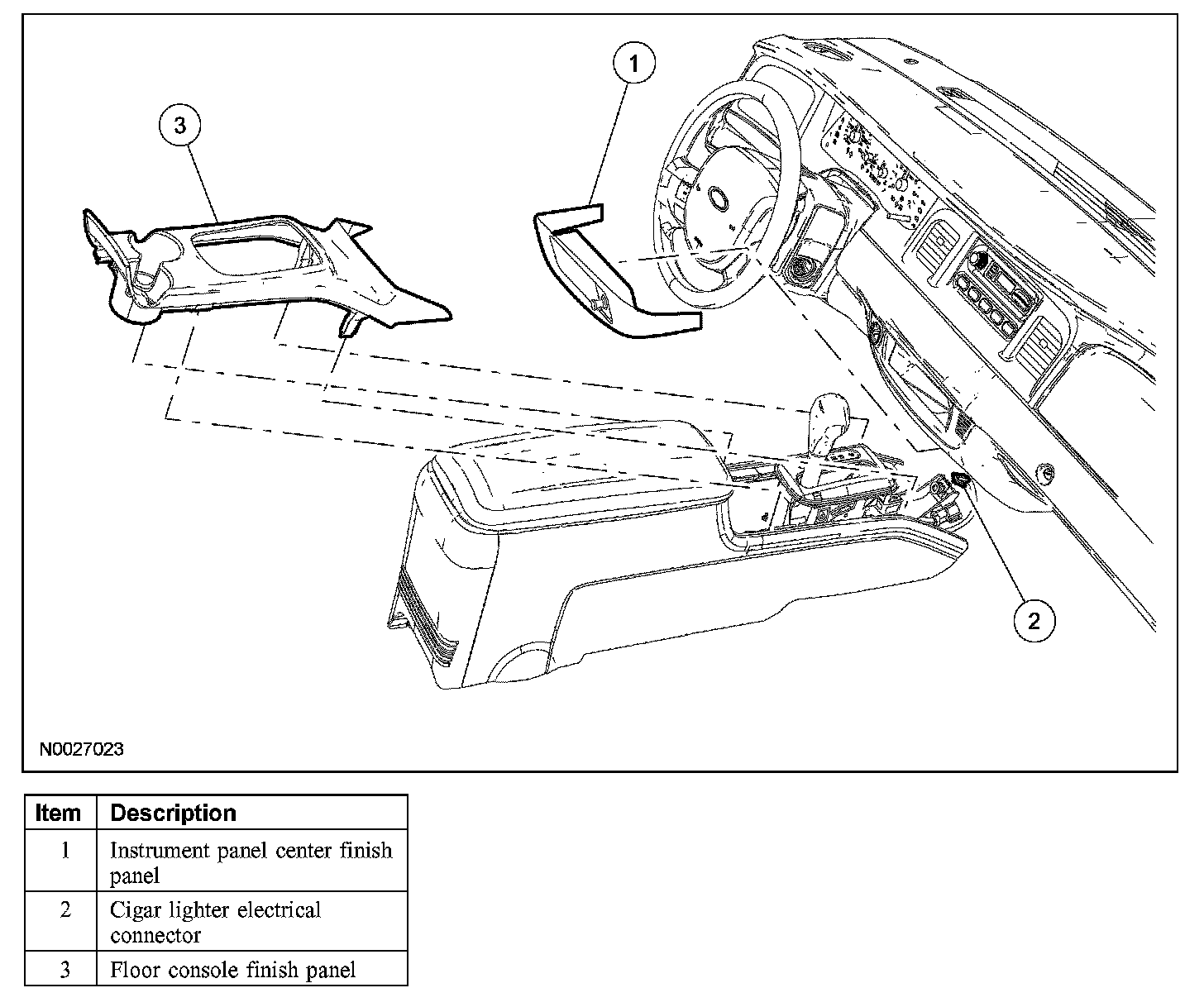 3

1

2

N0027023

| Item | Description |
|---|---|
| 1 | Instrument panel center finish panel |
| 2 | Cigar lighter electrical connector |
| 3 | Floor console finish panel |