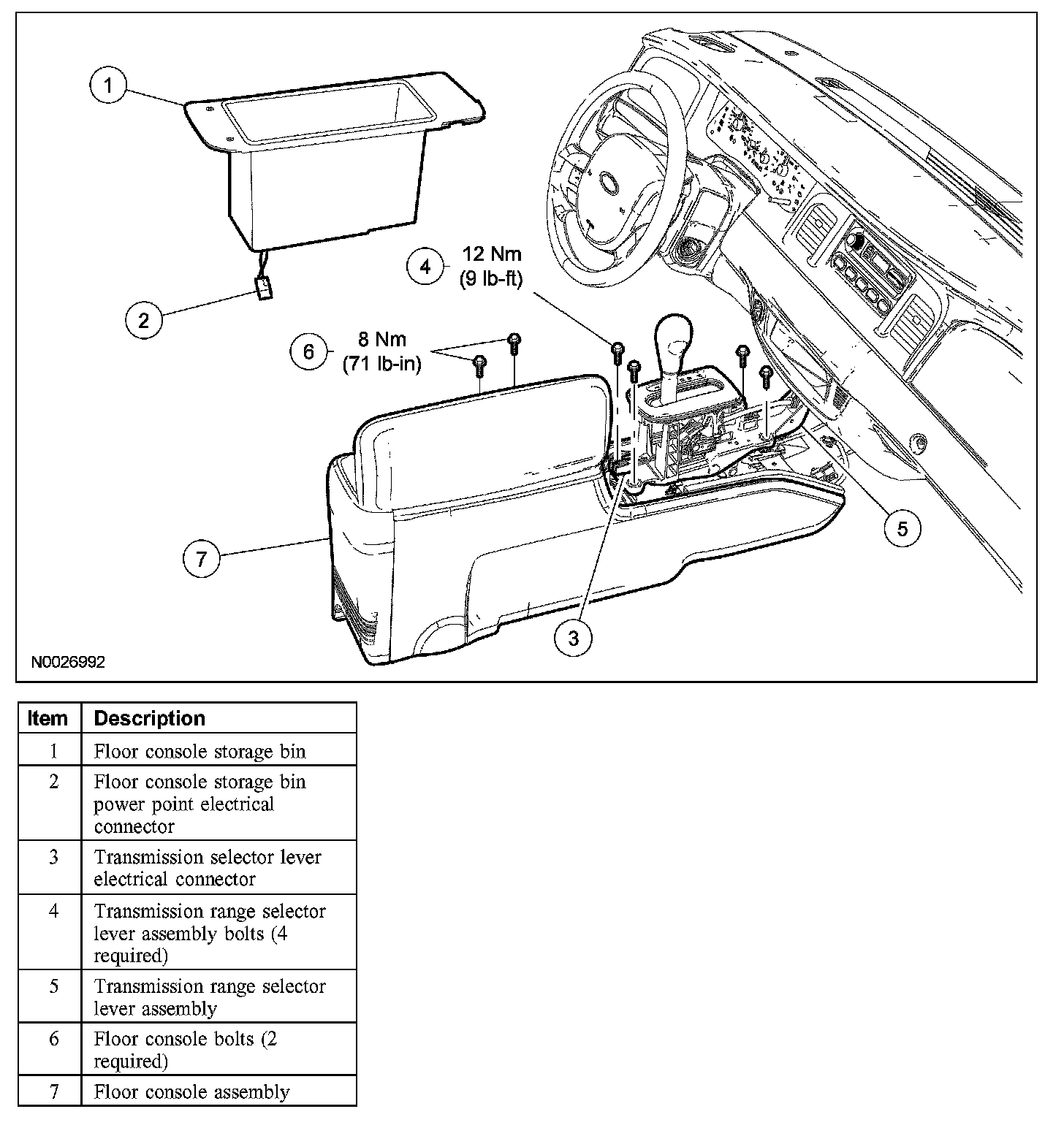 1

2

4 12 Nm (9 lb-ft)

6 8 Nm (71 lb-in)

7

3

5

N0026992

| Item | Description |
|---|---|
| 1 | Floor console storage bin |
| 2 | Floor console storage bin power point electrical connector |
| 3 | Transmission selector lever electrical connector |
| 4 | Transmission range selector lever assembly bolts (4 required) |
| 5 | Transmission range selector lever assembly |
| 6 | Floor console bolts (2 required) |
| 7 | Floor console assembly |