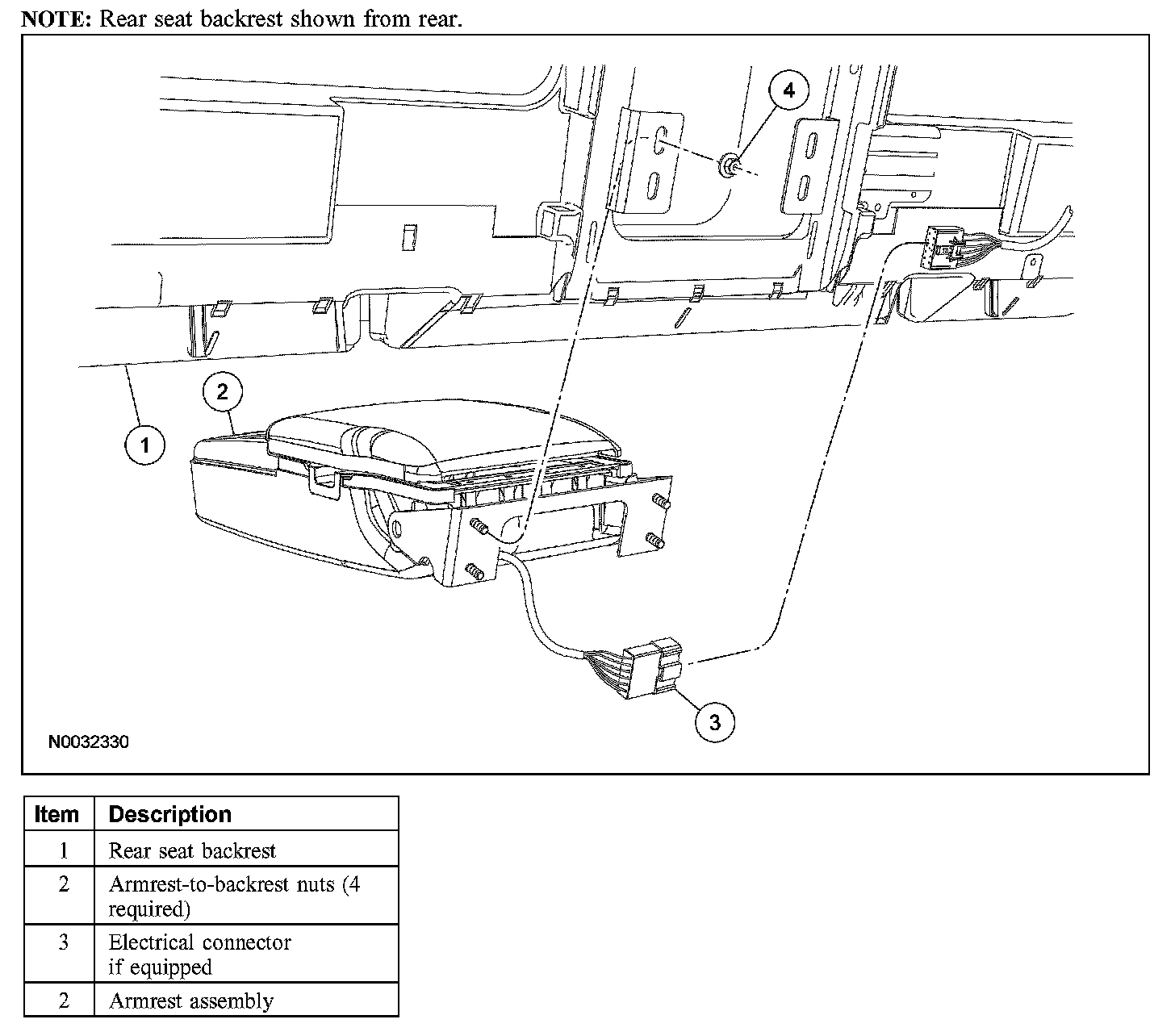 **NOTE:** Rear seat backrest shown from rear.

4

2

1

3

N0032330

| Item | Description |
|---|---|
| 1 | Rear seat backrest |
| 2 | Armrest-to-backrest nuts (4 required) |
| 3 | Electrical connector if equipped |
| 2 | Armrest assembly |