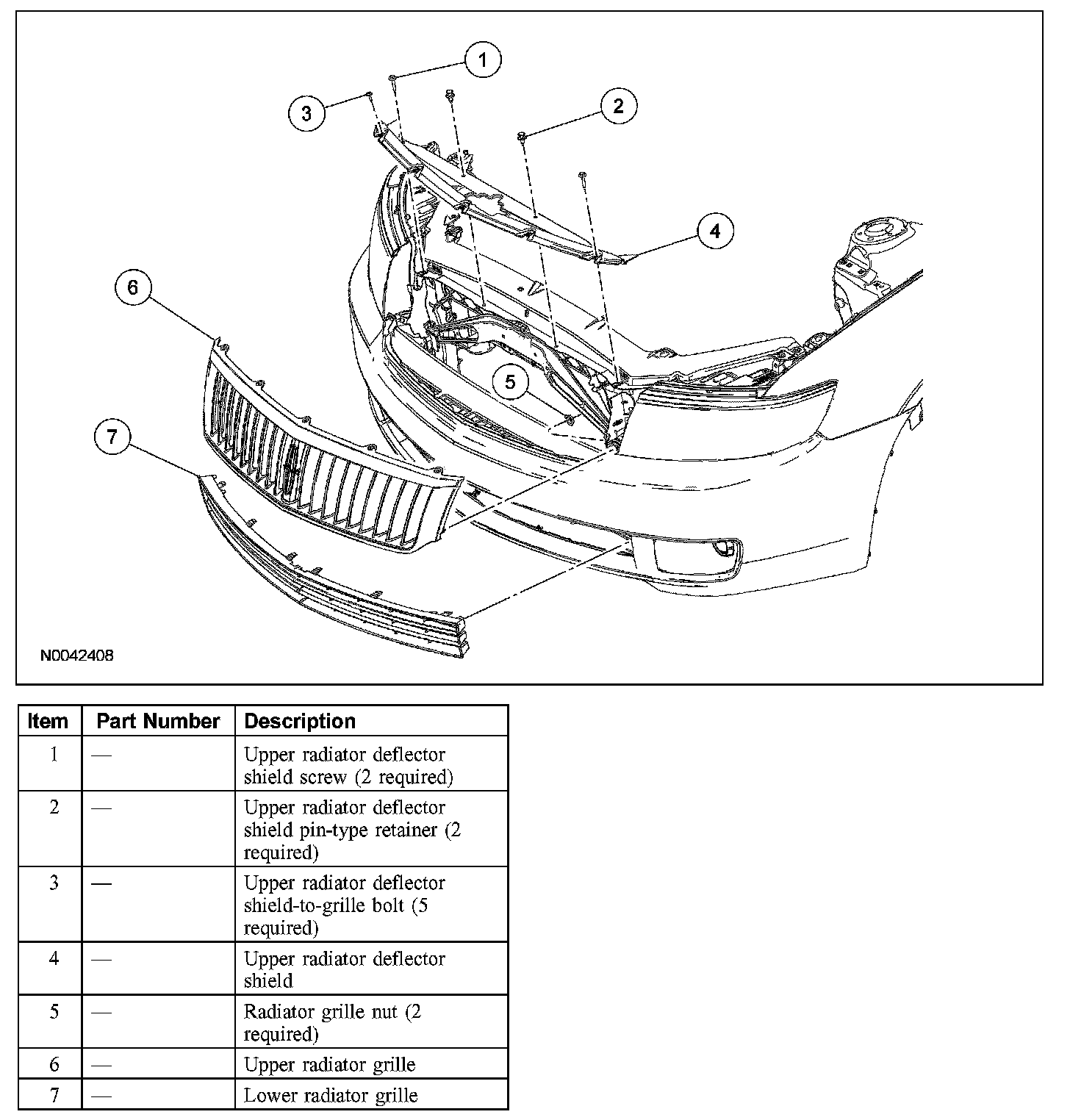 1
3
2
4
6
5
7
N0042408

| Item | Part Number | Description |
|---|---|---|
| 1 | — | Upper radiator deflector shield screw (2 required) |
| 2 | — | Upper radiator deflector shield pin-type retainer (2 required) |
| 3 | — | Upper radiator deflector shield-to-grille bolt (5 required) |
| 4 | — | Upper radiator deflector shield |
| 5 | — | Radiator grille nut (2 required) |
| 6 | — | Upper radiator grille |
| 7 | — | Lower radiator grille |