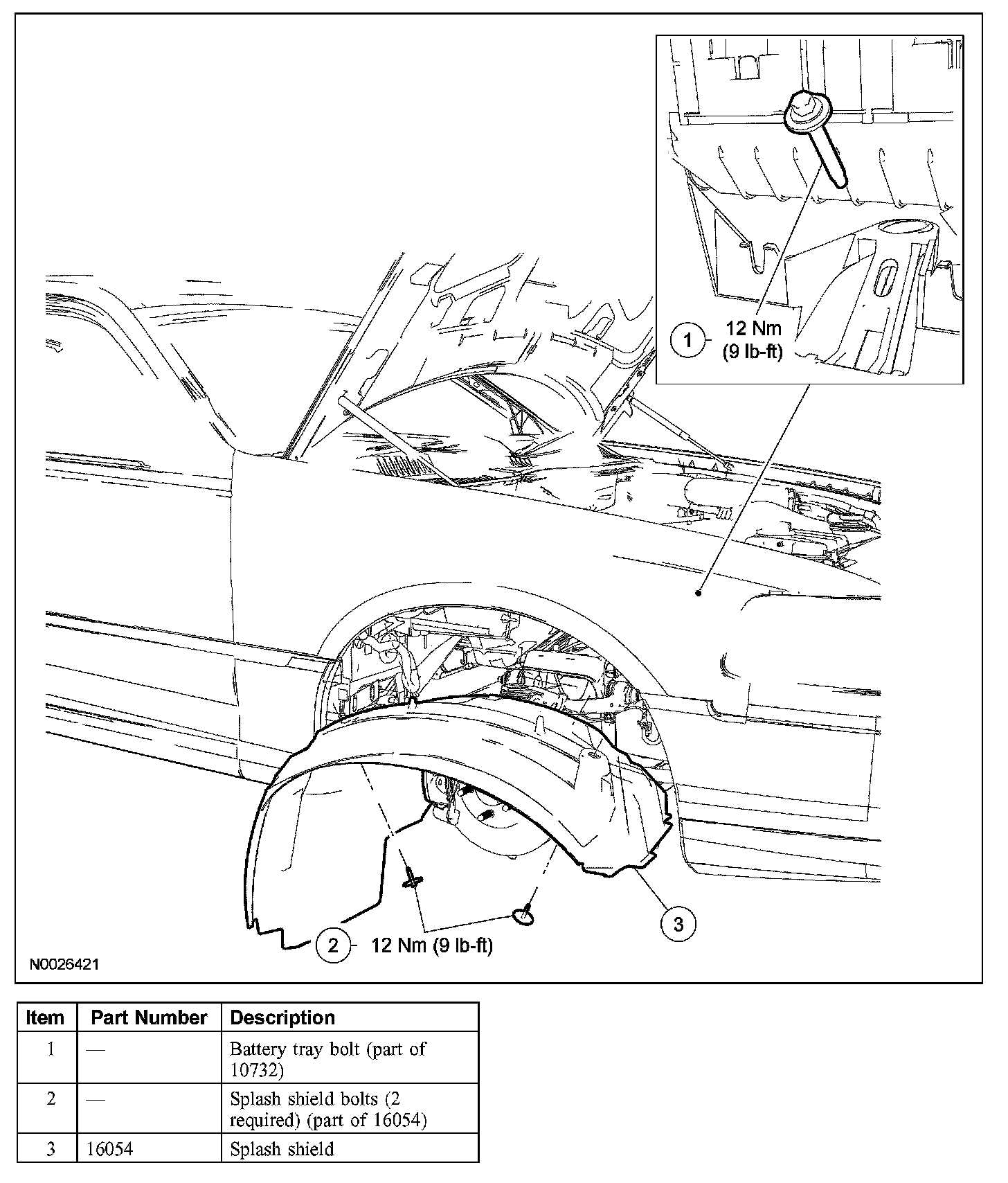 1 12 Nm (9 lb-ft)

2 12 Nm (9 lb-ft)

3

N0026421

| Item | Part Number | Description |
|---|---|---|
| 1 | — | Battery tray bolt (part of 10732) |
| 2 | — | Splash shield bolts (2 required) (part of 16054) |
| 3 | 16054 | Splash shield |