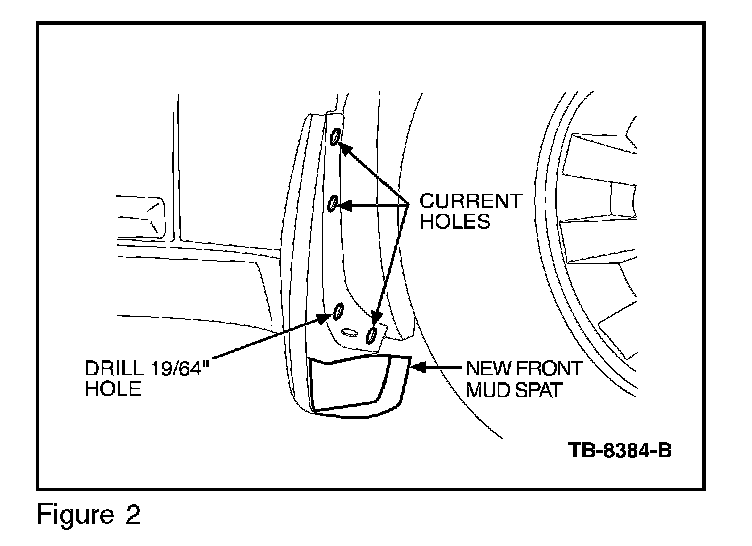 CURRENT HOLES

DRILL 19/64" HOLE

NEW FRONT MUD SPAT

TB-8384-B

Figure 2