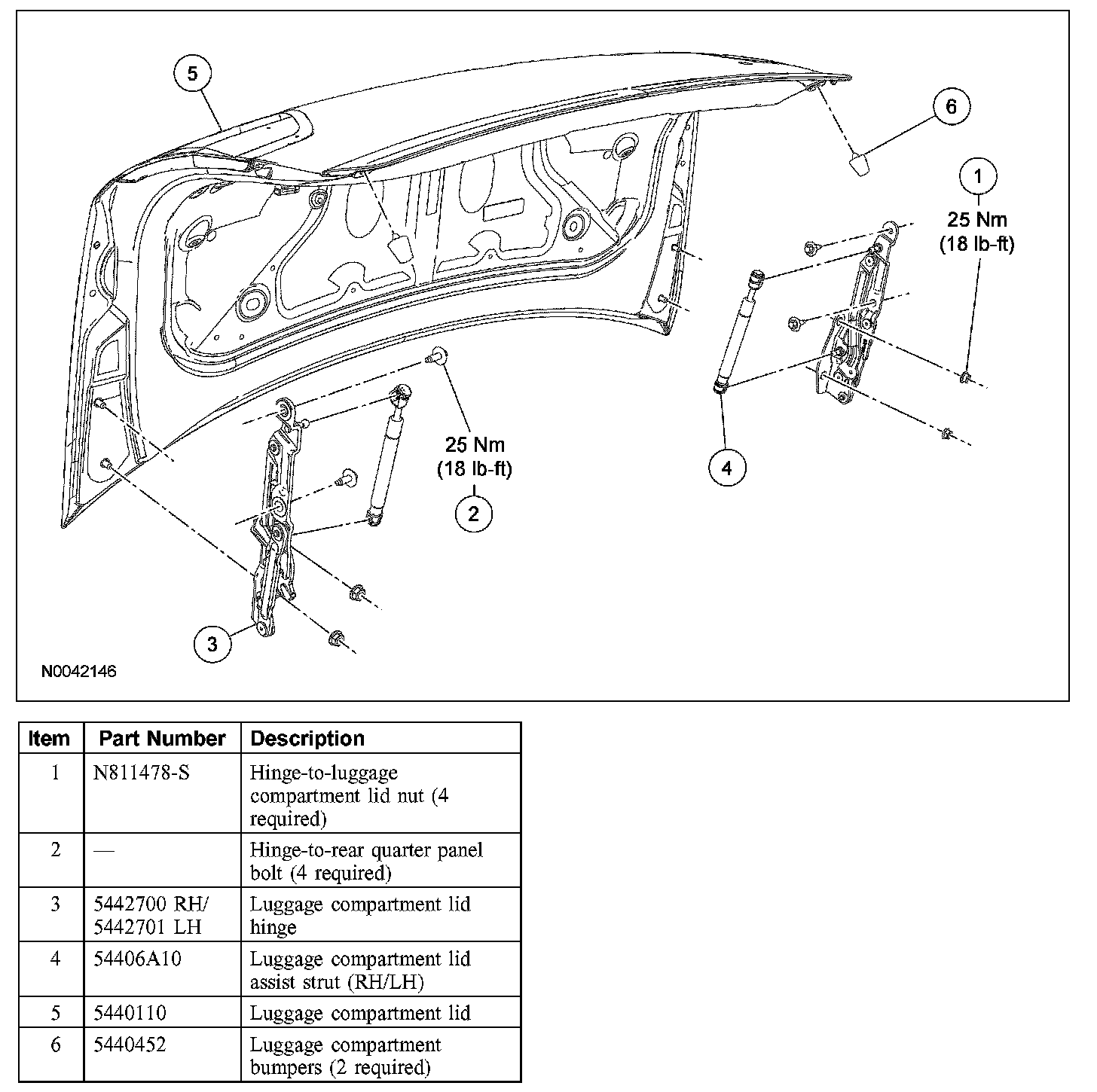 5

6

1
25 Nm
(18 lb-ft)

25 Nm
(18 lb-ft)
2

4

3

N0042146

| Item | Part Number | Description |
|---|---|---|
| 1 | N811478-S | Hinge-to-luggage compartment lid nut (4 required) |
| 2 | — | Hinge-to-rear quarter panel bolt (4 required) |
| 3 | 5442700 RH/ 5442701 LH | Luggage compartment lid hinge |
| 4 | 54406A10 | Luggage compartment lid assist strut (RH/LH) |
| 5 | 5440110 | Luggage compartment lid |
| 6 | 5440452 | Luggage compartment bumpers (2 required) |