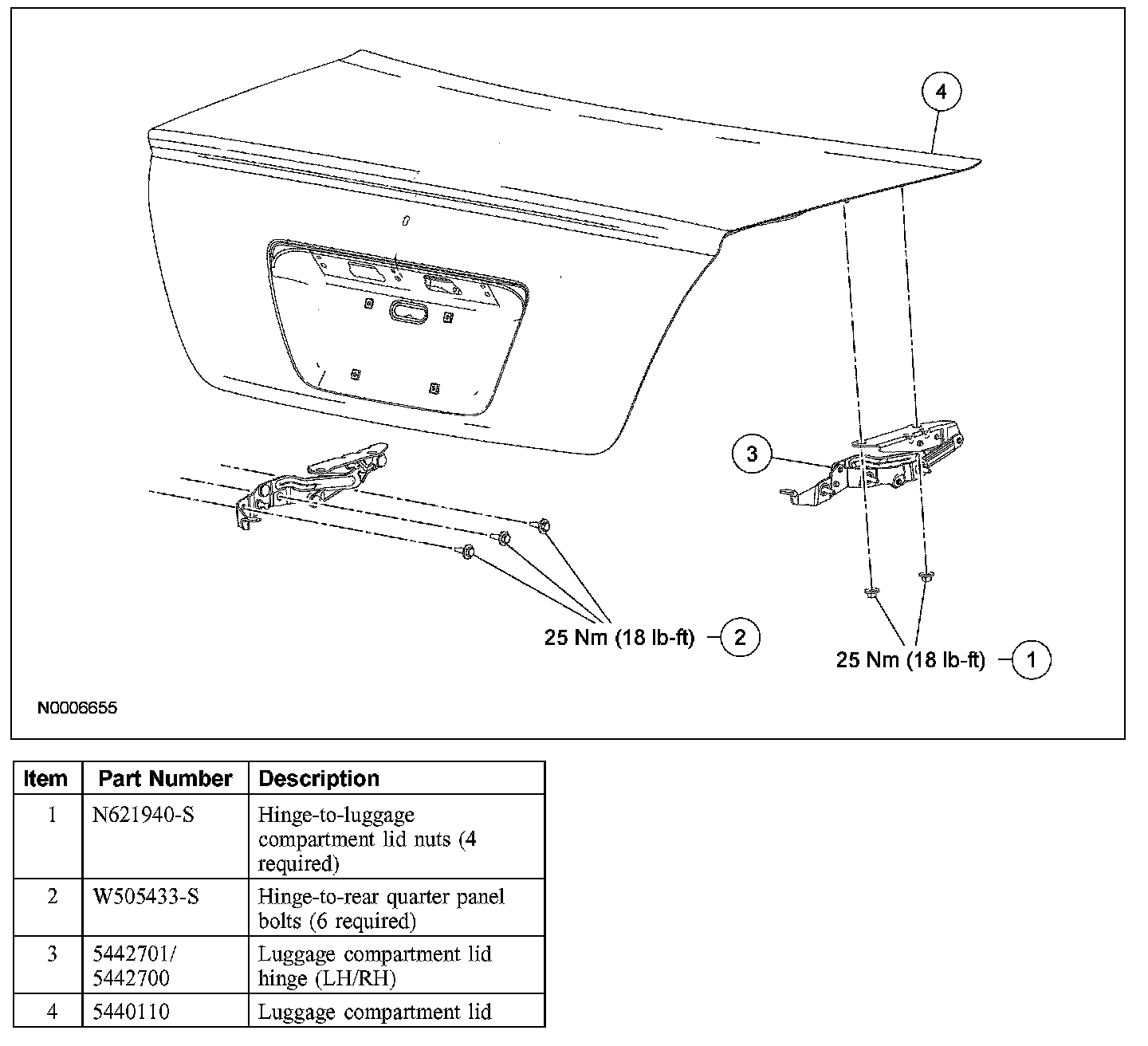 4

3

25 Nm (18 lb-ft) 2

25 Nm (18 lb-ft) 1

N0006655

| Item | Part Number | Description |
|---|---|---|
| 1 | N621940-S | Hinge-to-luggage compartment lid nuts (4 required) |
| 2 | W505433-S | Hinge-to-rear quarter panel bolts (6 required) |
| 3 | 5442701/ 5442700 | Luggage compartment lid hinge (LH/RH) |
| 4 | 5440110 | Luggage compartment lid |