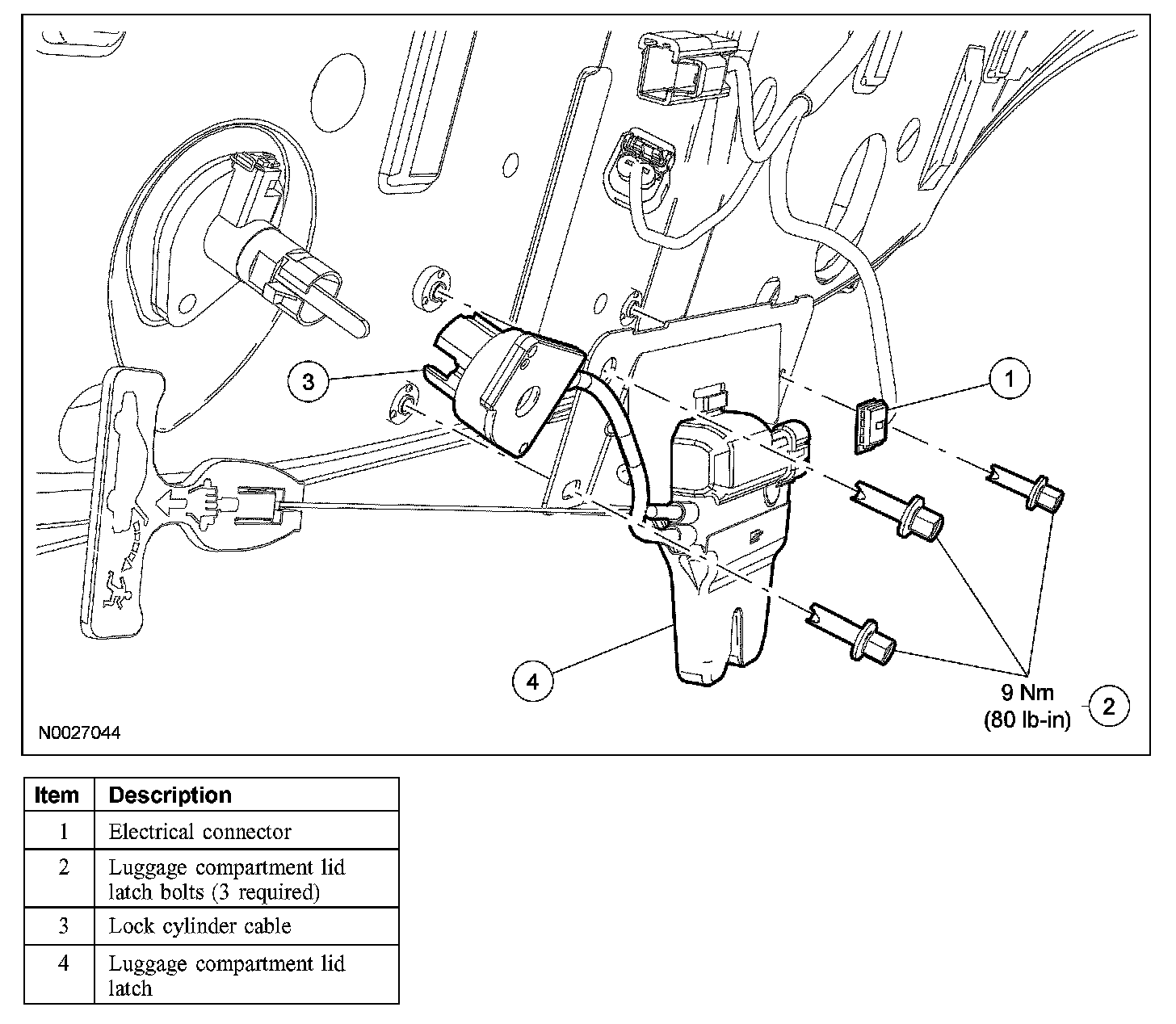 3

1

4

9 Nm
(80 lb-in)

2

N0027044

| Item | Description |
|---|---|
| 1 | Electrical connector |
| 2 | Luggage compartment lid latch bolts (3 required) |
| 3 | Lock cylinder cable |
| 4 | Luggage compartment lid latch |