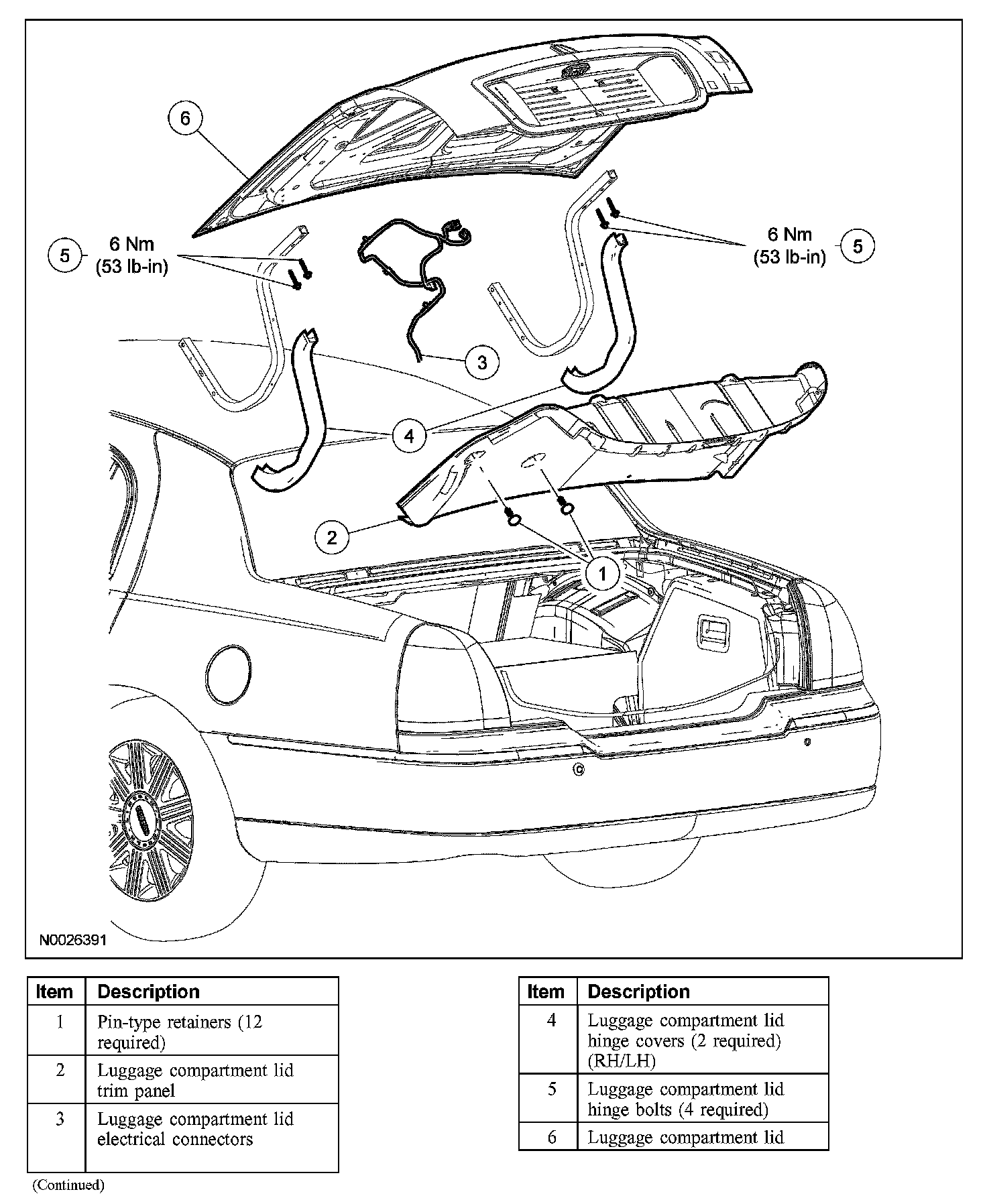 6

5 6 Nm (53 lb-in)

6 Nm (53 lb-in) 5

3

4

2

1

N0026391

| Item | Description |
|---|---|
| 1 | Pin-type retainers (12 required) |
| 2 | Luggage compartment lid trim panel |
| 3 | Luggage compartment lid electrical connectors |

(Continued)

| Item | Description |
|---|---|
| 4 | Luggage compartment lid hinge covers (2 required) (RH/LH) |
| 5 | Luggage compartment lid hinge bolts (4 required) |
| 6 | Luggage compartment lid |