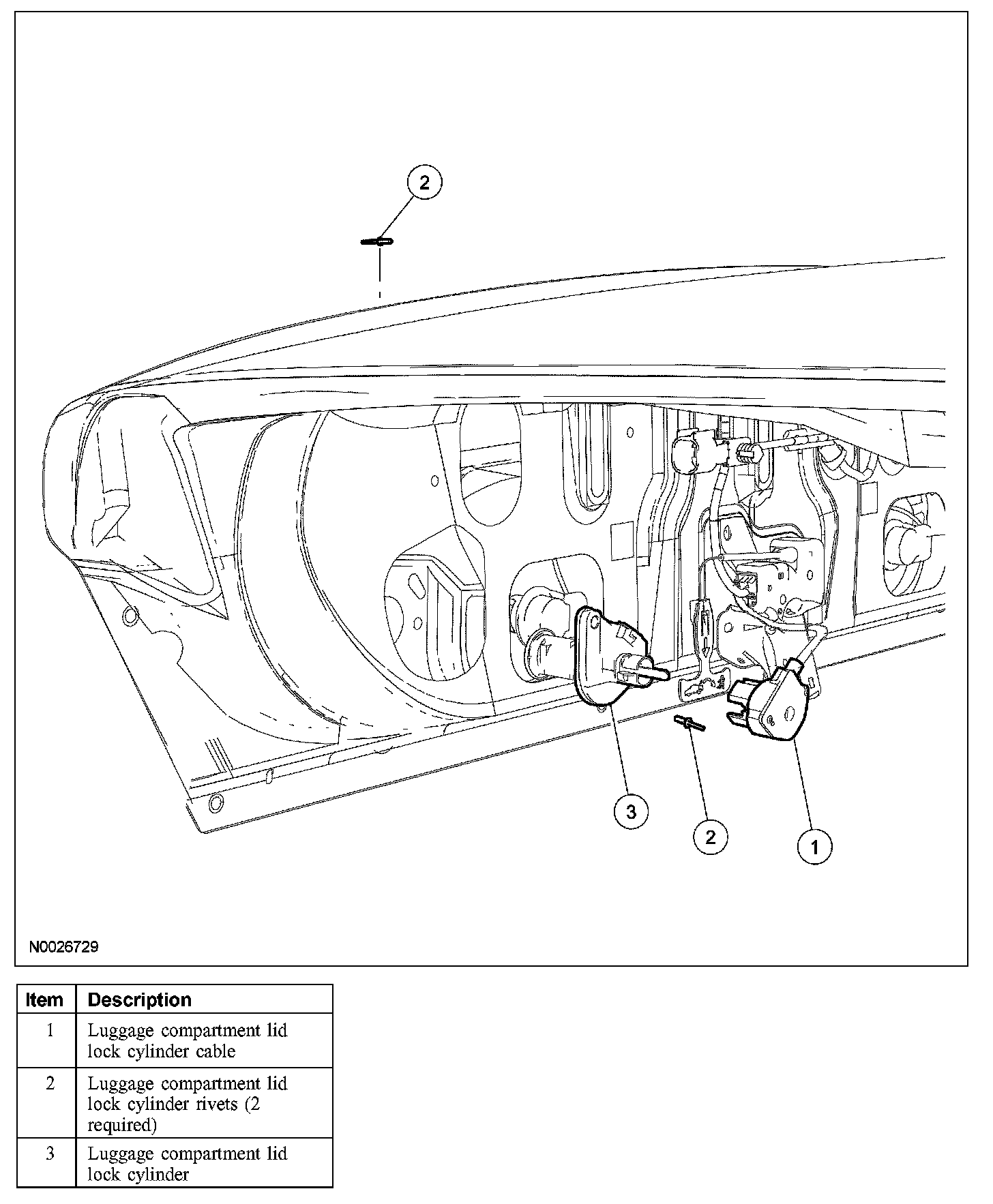 2

3

2

1

N0026729

| Item | Description |
|---|---|
| 1 | Luggage compartment lid lock cylinder cable |
| 2 | Luggage compartment lid lock cylinder rivets (2 required) |
| 3 | Luggage compartment lid lock cylinder |