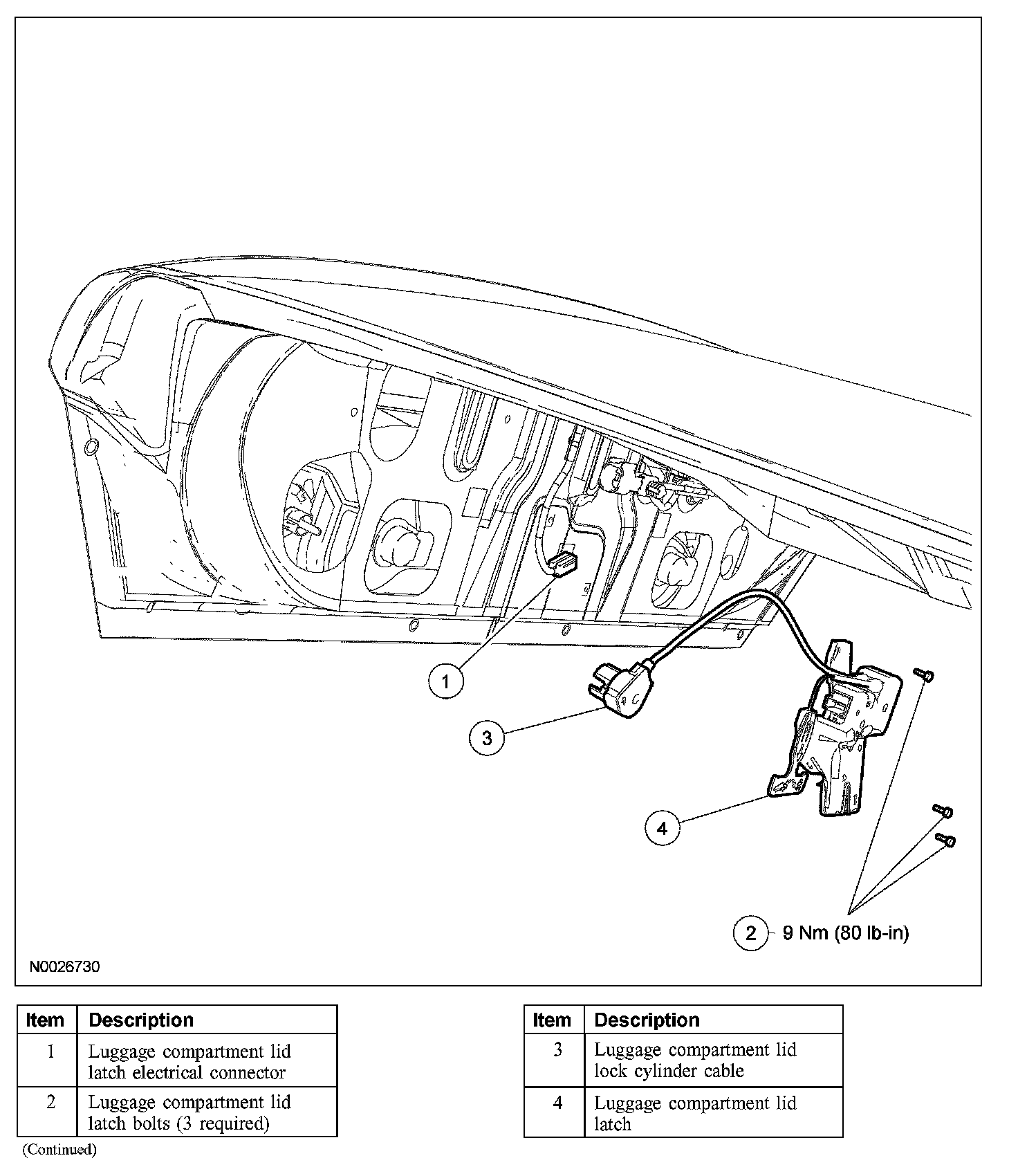 1

3

4

2 9 Nm (80 lb-in)

N0026730

| Item | Description |
|---|---|
| 1 | Luggage compartment lid latch electrical connector |
| 2 | Luggage compartment lid latch bolts (3 required) |

(Continued)

| Item | Description |
|---|---|
| 3 | Luggage compartment lid lock cylinder cable |
| 4 | Luggage compartment lid latch |