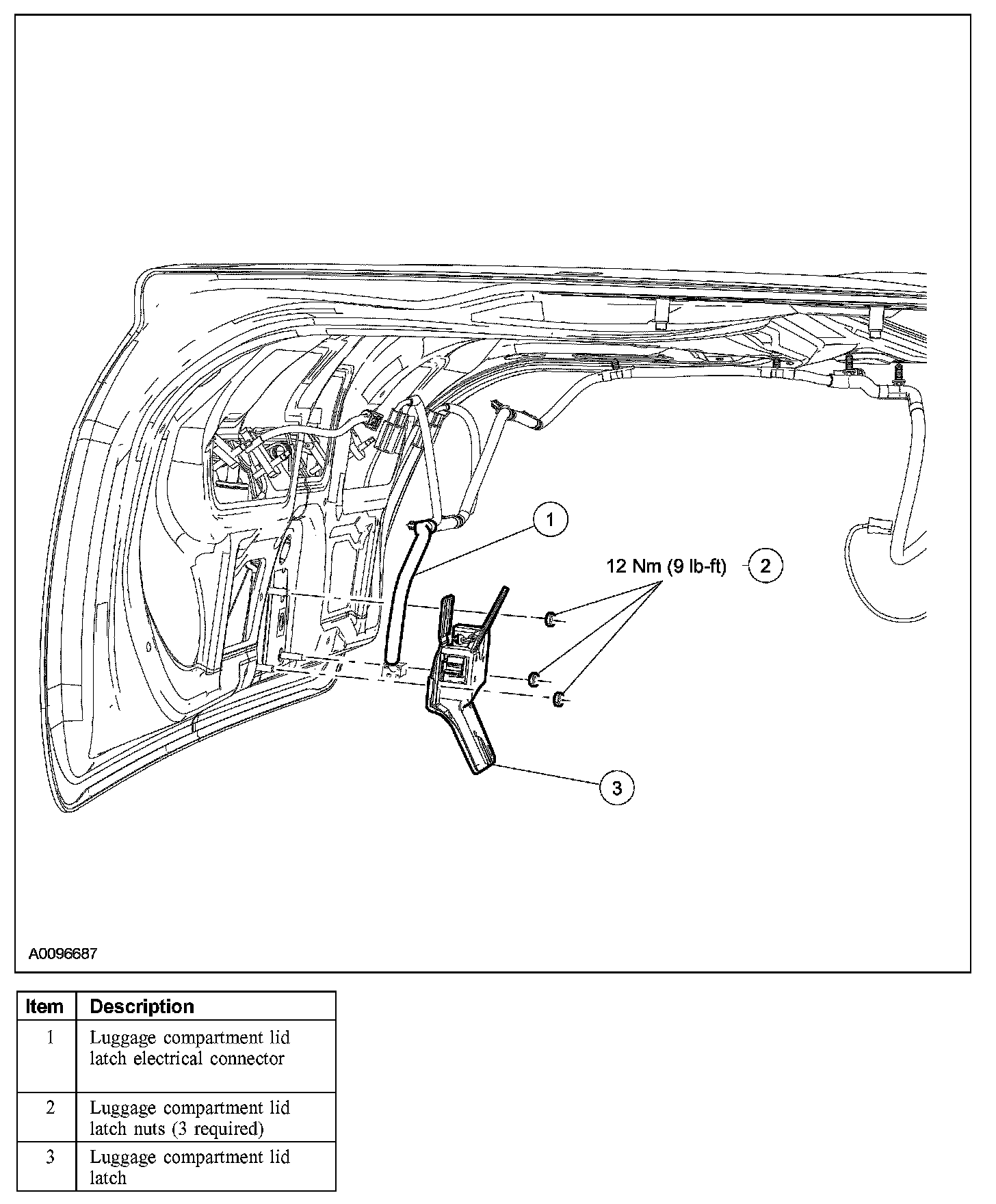 1

12 Nm (9 lb-ft)

2

3

A0096687

| Item | Description |
|---|---|
| 1 | Luggage compartment lid latch electrical connector |
| 2 | Luggage compartment lid latch nuts (3 required) |
| 3 | Luggage compartment lid latch |