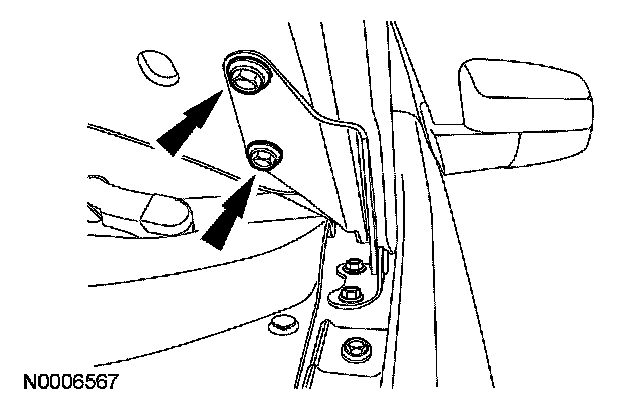 N0006567