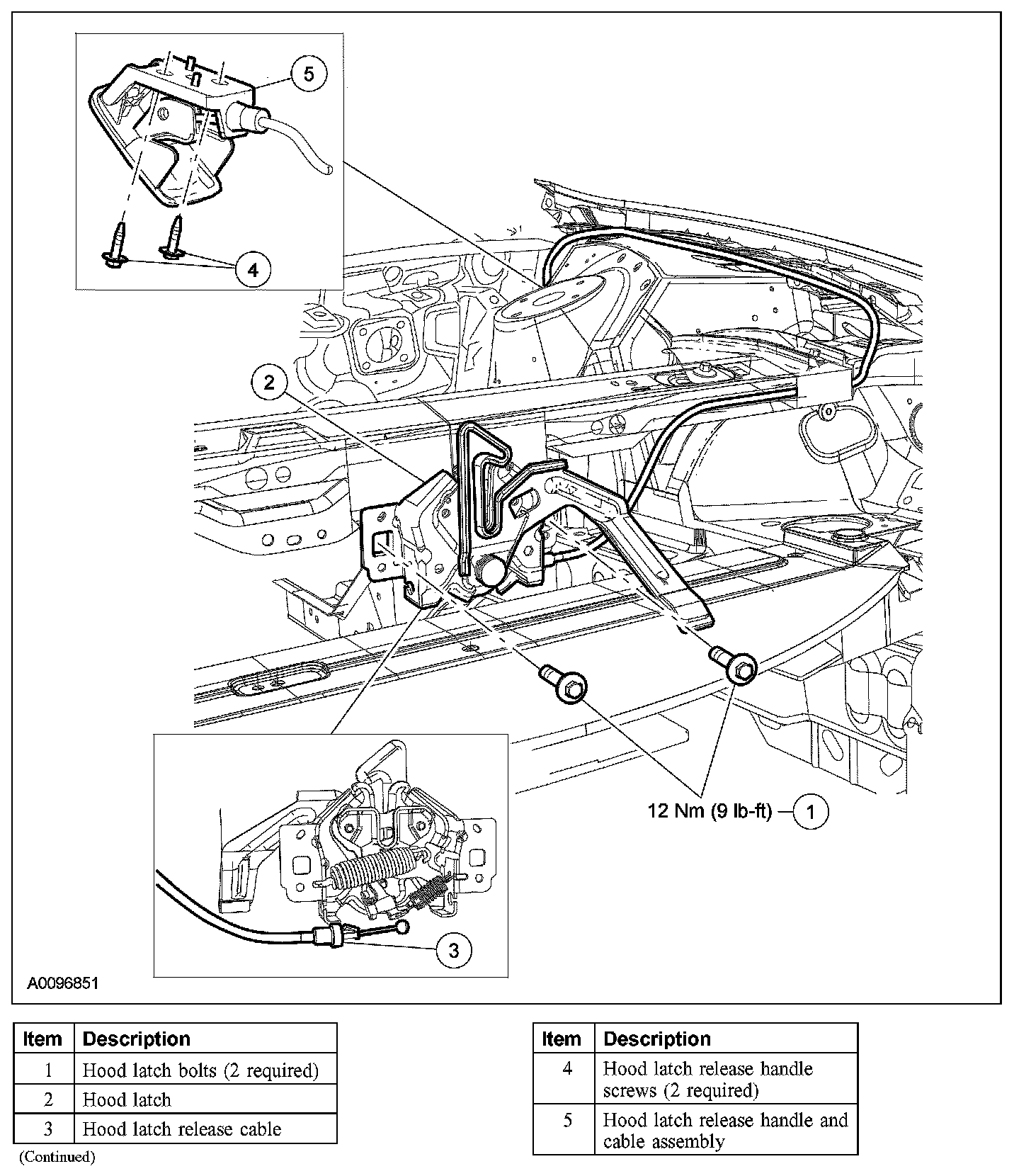 5

4

2

12 Nm (9 lb-ft) 1

3

A0096851

| Item | Description |
|---|---|
| 1 | Hood latch bolts (2 required) |
| 2 | Hood latch |
| 3 | Hood latch release cable |

(Continued)

| Item | Description |
|---|---|
| 4 | Hood latch release handle screws (2 required) |
| 5 | Hood latch release handle and cable assembly |