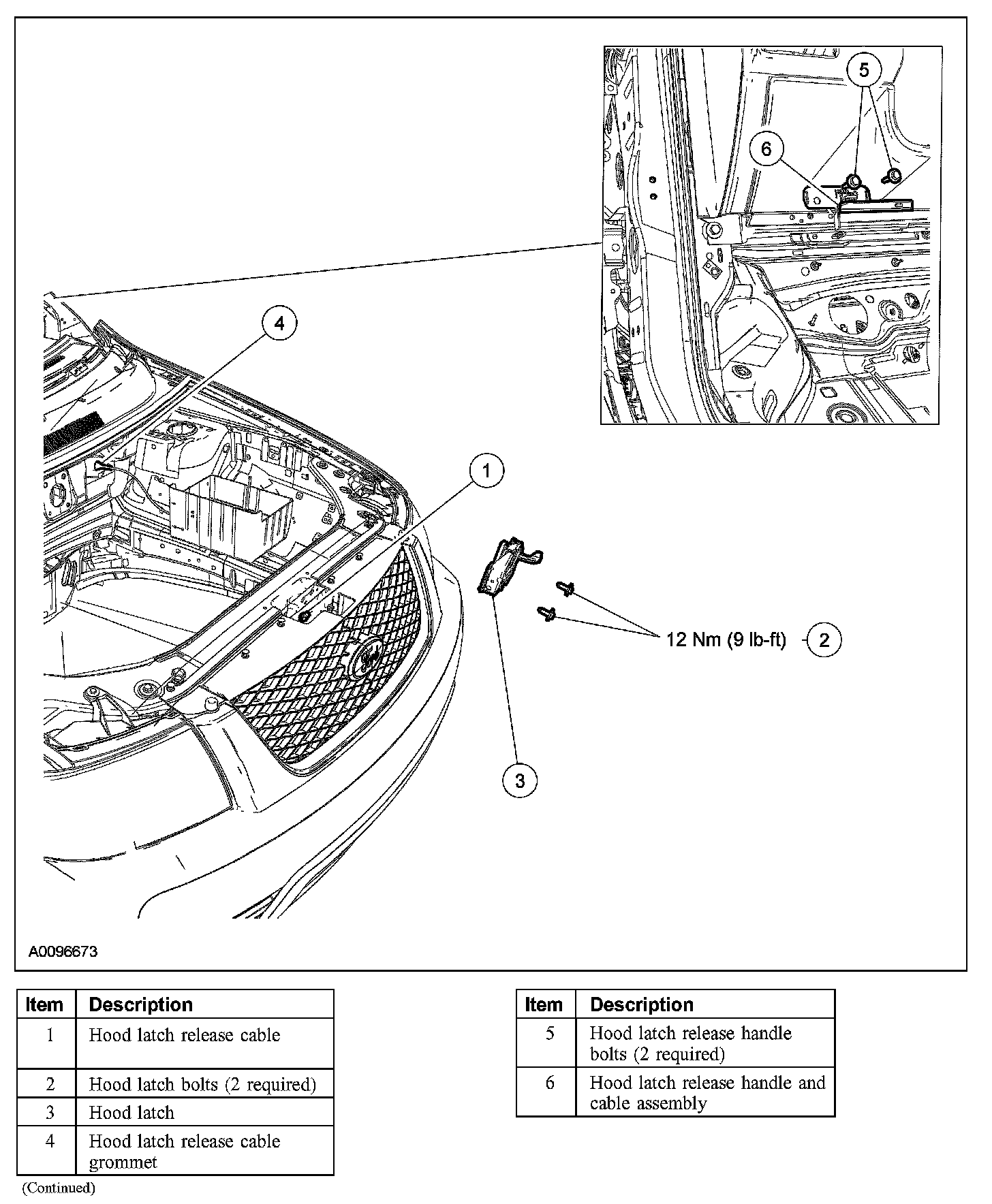 5

6

4

1

12 Nm (9 lb-ft)

2

3

A0096673

| Item | Description |
|---|---|
| 1 | Hood latch release cable |
| 2 | Hood latch bolts (2 required) |
| 3 | Hood latch |
| 4 | Hood latch release cable grommet |

(Continued)

| Item | Description |
|---|---|
| 5 | Hood latch release handle bolts (2 required) |
| 6 | Hood latch release handle and cable assembly |