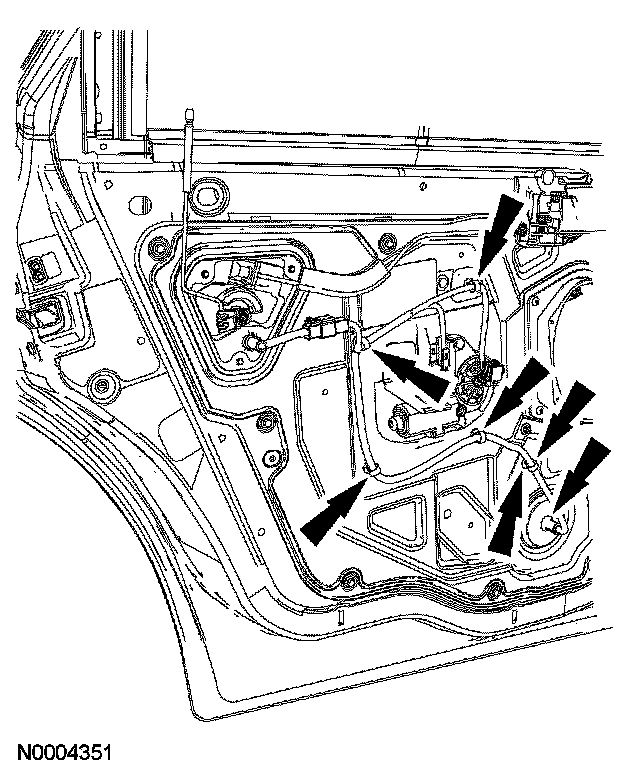 N0004351