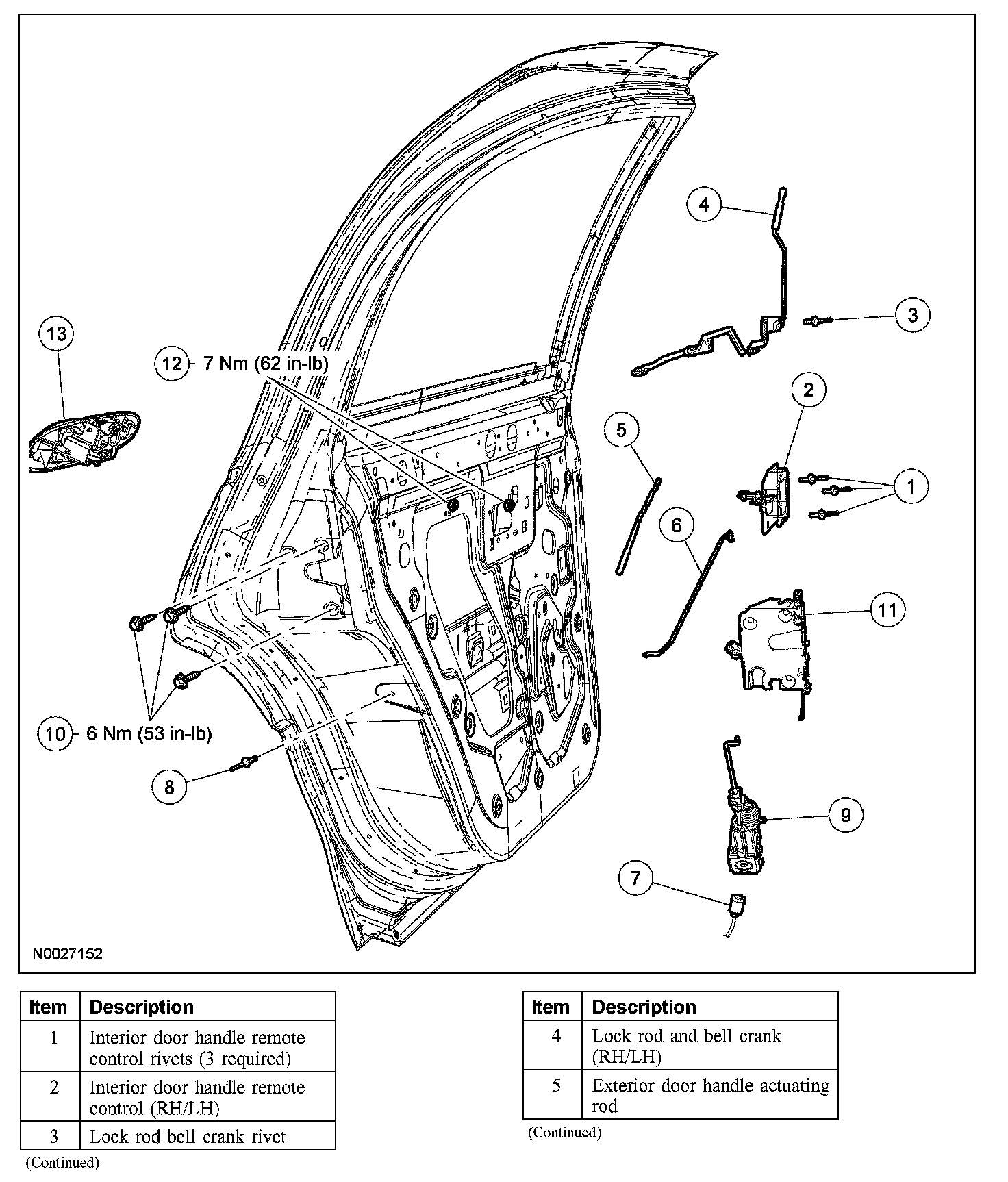 4

3

13

12 7 Nm (62 in-lb)

2

5

1

6

11

10 6 Nm (53 in-lb)

8

9

7

N0027152

| Item | Description |
|---|---|
| 1 | Interior door handle remote control rivets (3 required) |
| 2 | Interior door handle remote control (RH/LH) |
| 3 | Lock rod bell crank rivet |

(Continued)

| Item | Description |
|---|---|
| 4 | Lock rod and bell crank (RH/LH) |
| 5 | Exterior door handle actuating rod |

(Continued)