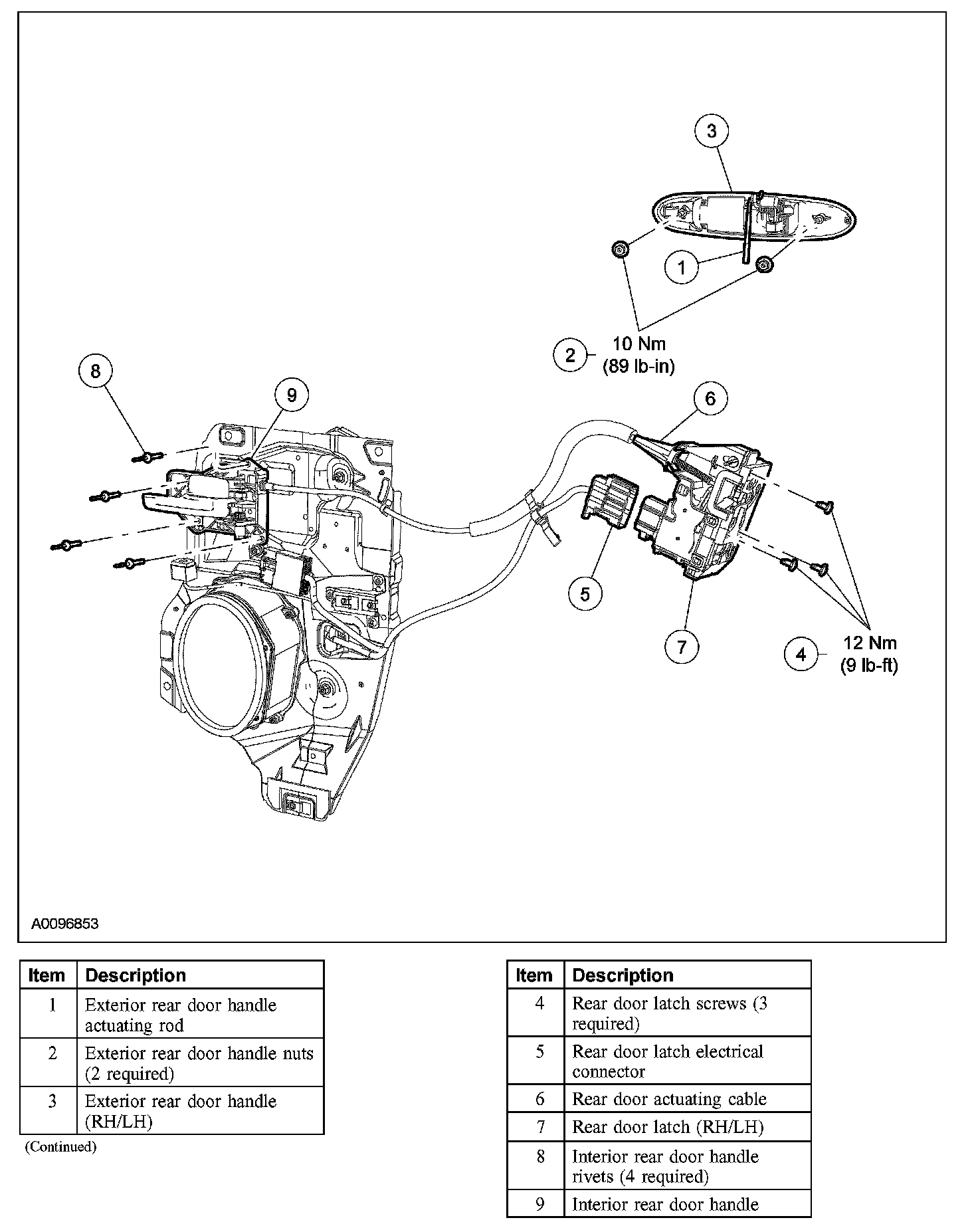 3

1

2 10 Nm (89 lb-in)

8

9

6

5

7

4 12 Nm (9 lb-ft)

A0096853

| Item | Description |
|---|---|
| 1 | Exterior rear door handle actuating rod |
| 2 | Exterior rear door handle nuts (2 required) |
| 3 | Exterior rear door handle (RH/LH) |

(Continued)

| Item | Description |
|---|---|
| 4 | Rear door latch screws (3 required) |
| 5 | Rear door latch electrical connector |
| 6 | Rear door actuating cable |
| 7 | Rear door latch (RH/LH) |
| 8 | Interior rear door handle rivets (4 required) |
| 9 | Interior rear door handle |