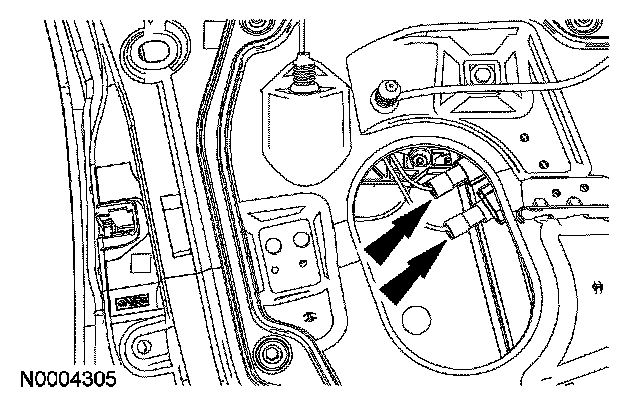 N0004305